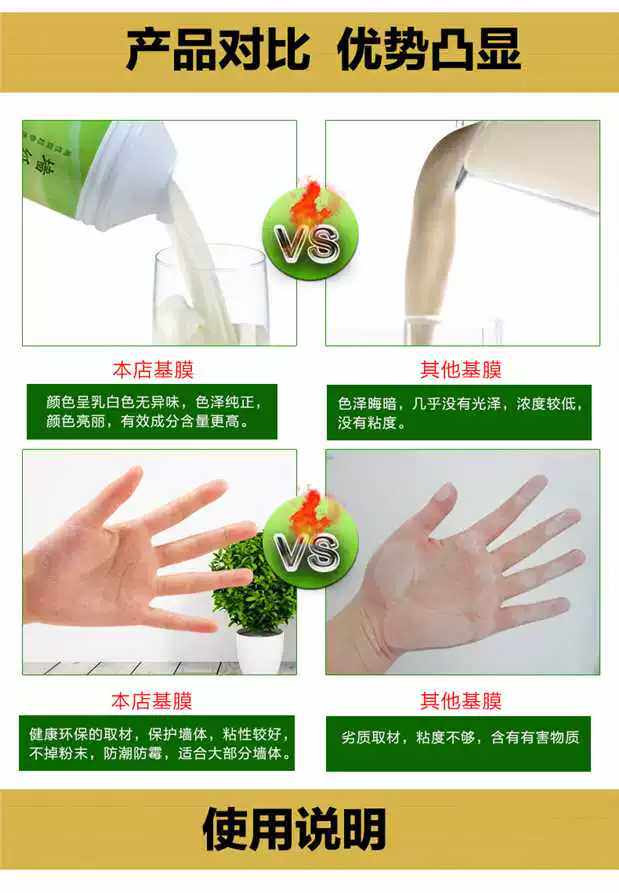 产品对比 优势凸显

VS

本店基膜

颜色呈乳白色无异味，色泽纯正，颜色亮丽，有效成分含量更高。

其他基膜

色泽晦暗，几乎没有光泽，浓度较低，没有粘度。

VS

本店基膜

健康环保的取材，保护墙体，粘性较好，不掉粉末，防潮防霉，适合大部分墙体。

其他基膜

劣质取材，粘度不够，含有有害物质

使用说明