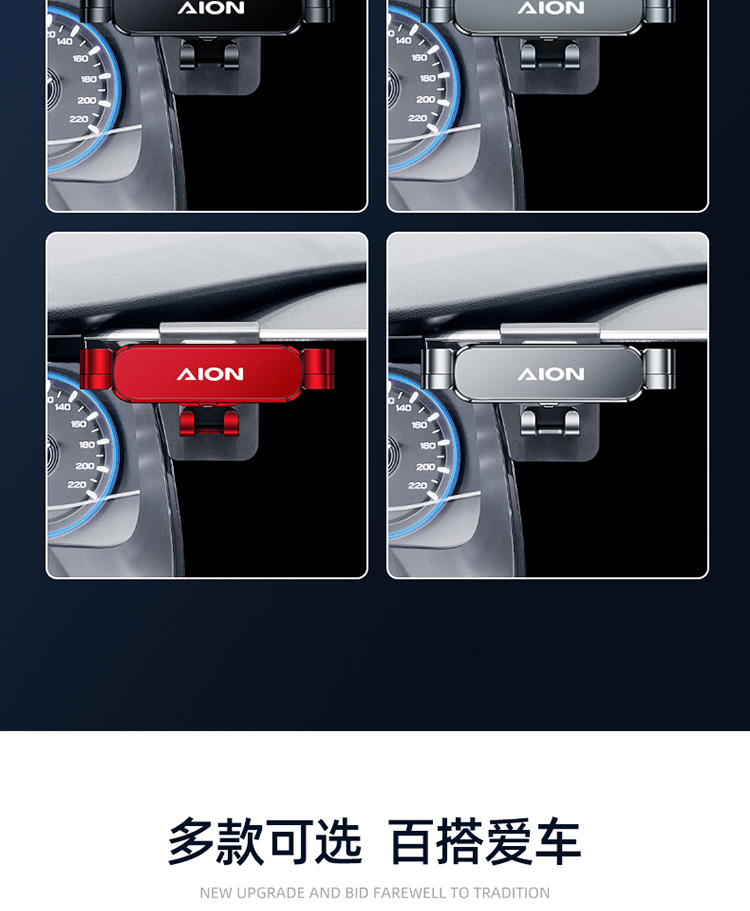 AION
140
160
180
200
220

AION
140
160
180
200
220

AION
140
160
180
200
220

AION
140
160
180
200
220

多款可选 百搭爱车

NEW UPGRADE AND BID FAREWELL TO TRADITION