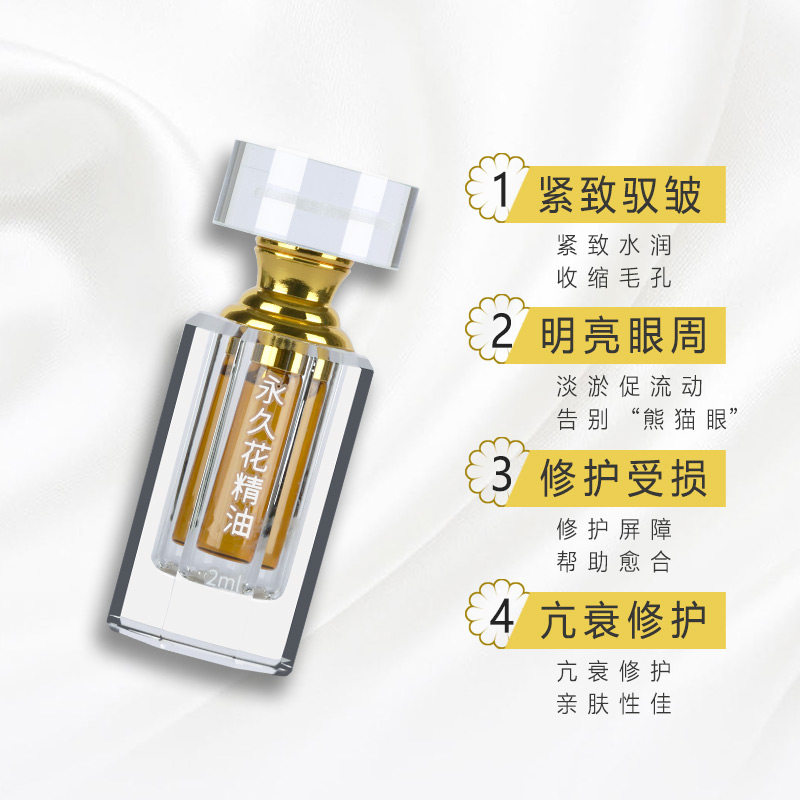 永久花精油
2ml

1 紧致驭皱
紧致水润
收缩毛孔

2 明亮眼周
淡淤促流动
告别“熊猫眼”

3 修护受损
修护屏障
帮助愈合

4 亢衰修护
亢衰修护
亲肤性佳