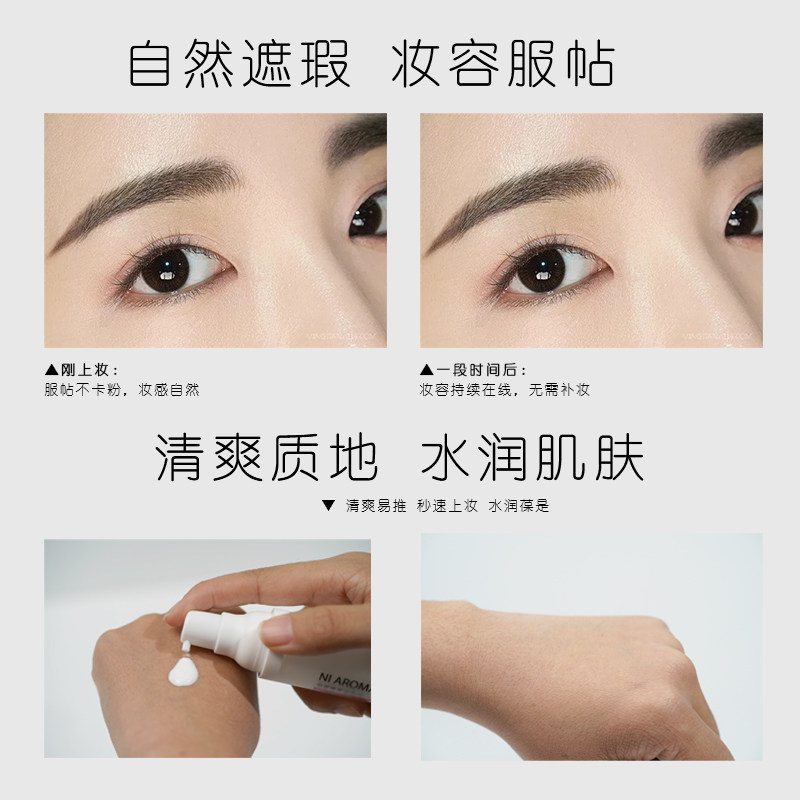 自然遮瑕 妆容服帖

▲刚上妆：
服帖不卡粉，妆感自然

▲一段时间后：
妆容持续在线，无需补妆

清爽质地 水润肌肤

▼ 清爽易推 秒速上妆 水润葆是

NI AROMA