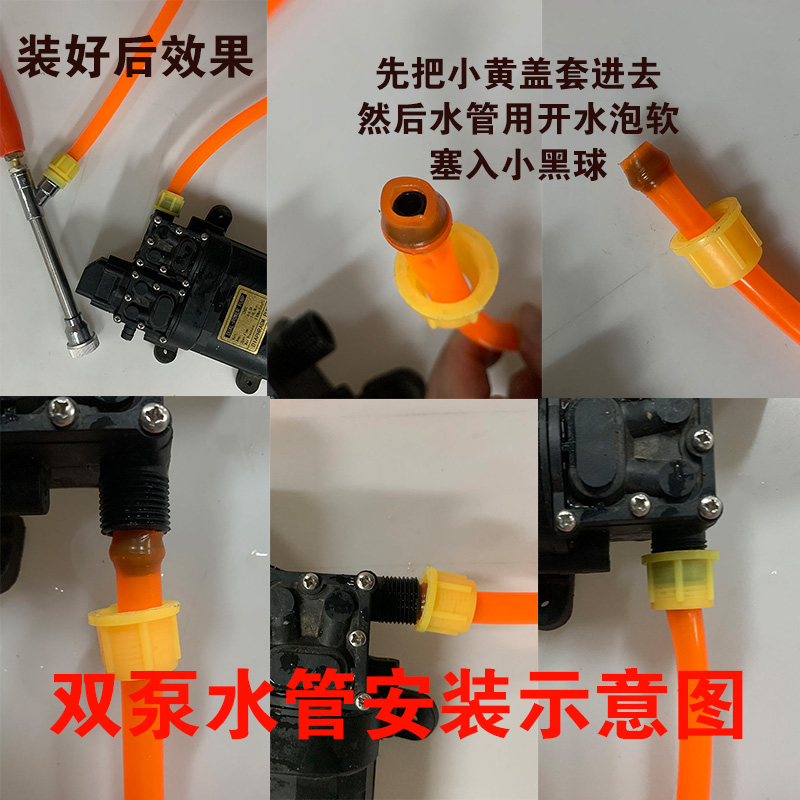 装好后效果

先把小黄盖套进去
然后水管用开水泡软
塞入小黑球

双泵水管安装示意图