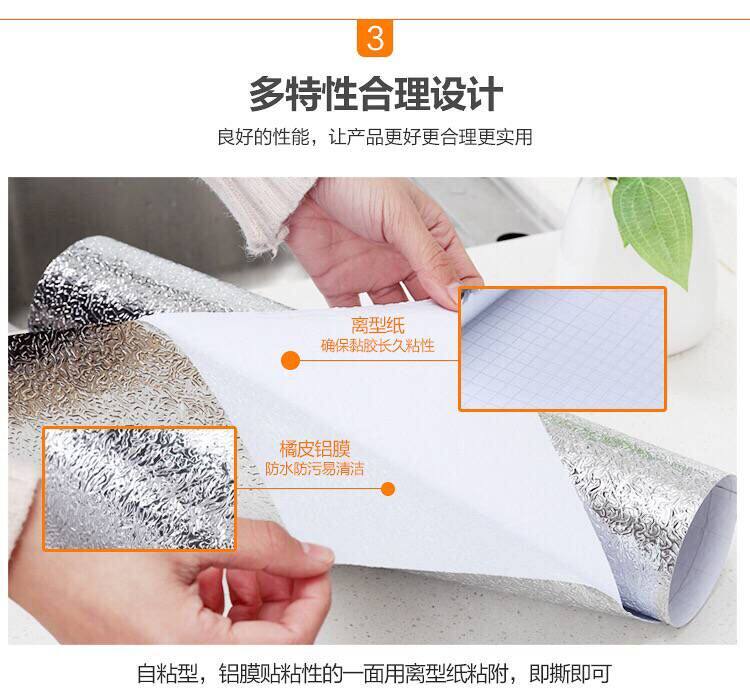 3

多特性合理设计

良好的性能，让产品更好更合理更实用

离型纸
确保黏胶长久粘性

橘皮铝膜
防水防污易清洁

自粘型，铝膜贴粘性的一面用离型纸粘附，即撕即可