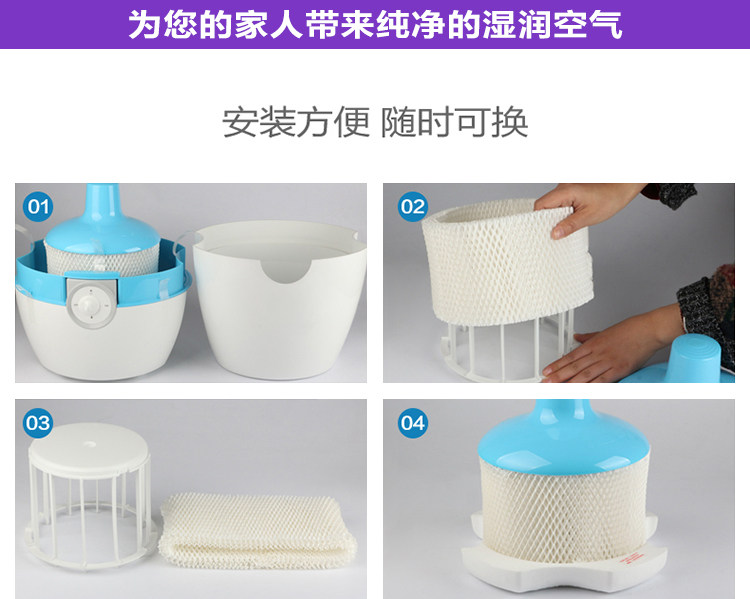 为您的家人带来纯净的湿润空气

安装方便 随时可换

01

02

03

04