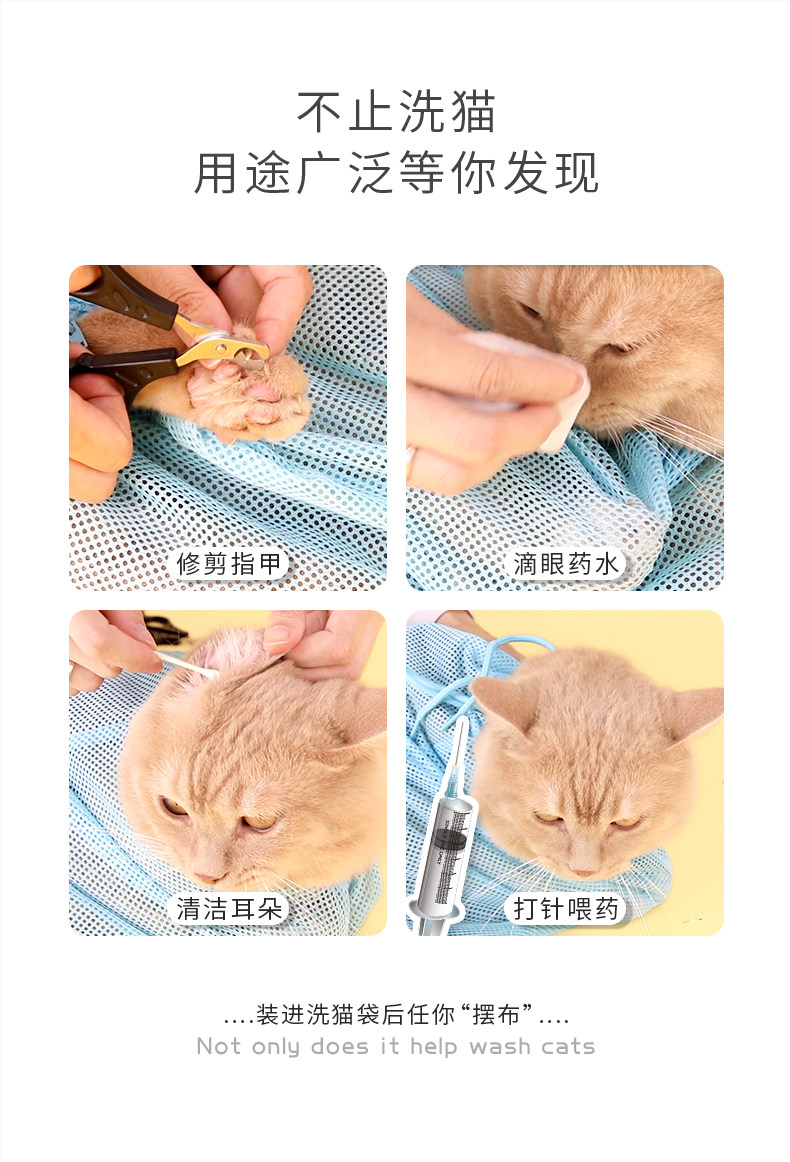 不止洗猫
用途广泛等你发现

修剪指甲

滴眼药水

清洁耳朵

打针喂药

....装进洗猫袋后任你“摆布”....
Not only does it help wash cats