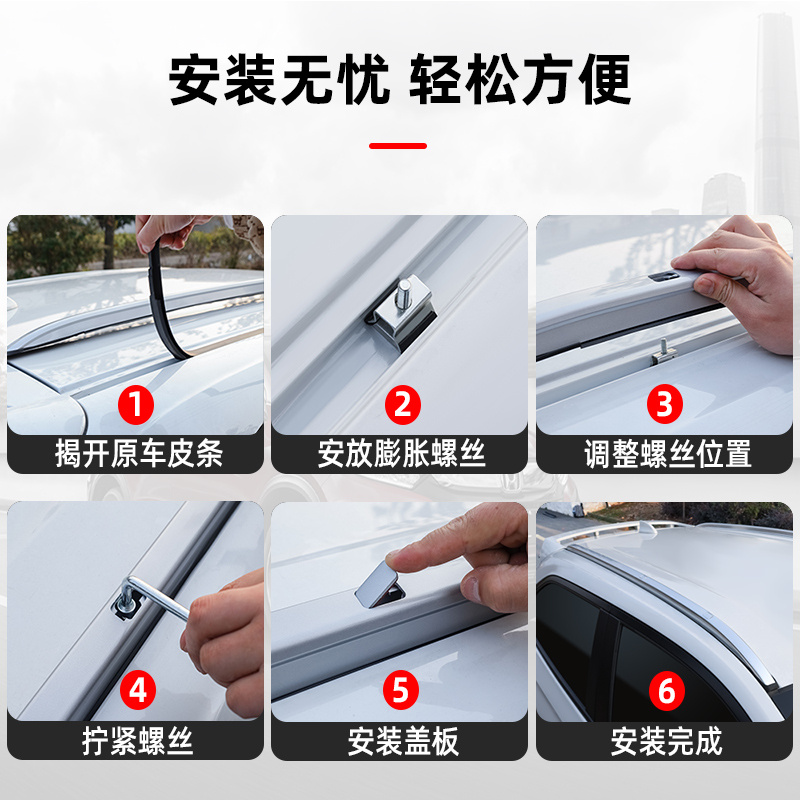 安装无忧 轻松方便

1
揭开原车皮条

2
安放膨胀螺丝

3
调整螺丝位置

4
拧紧螺丝

5
安装盖板

6
安装完成