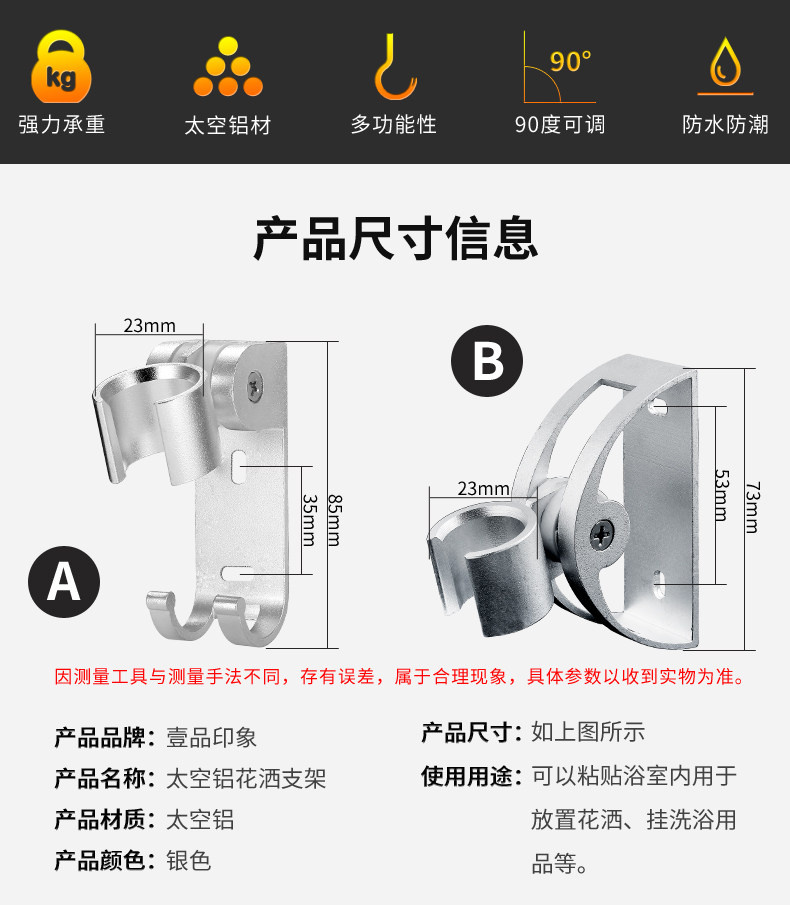 kg
强力承重

太空铝材

多功能性

90°
90度可调

防水防潮

产品尺寸信息

23mm
35mm
85mm
A

B
23mm
53mm
73mm

因测量工具与测量手法不同，存有误差，属于合理现象，具体参数以收到实物为准。

产品品牌：壹品印象
产品名称：太空铝花洒支架
产品材质：太空铝
产品颜色：银色

产品尺寸：如上图所示
使用用途：可以粘贴浴室内用于放置花洒、挂洗浴用品等。