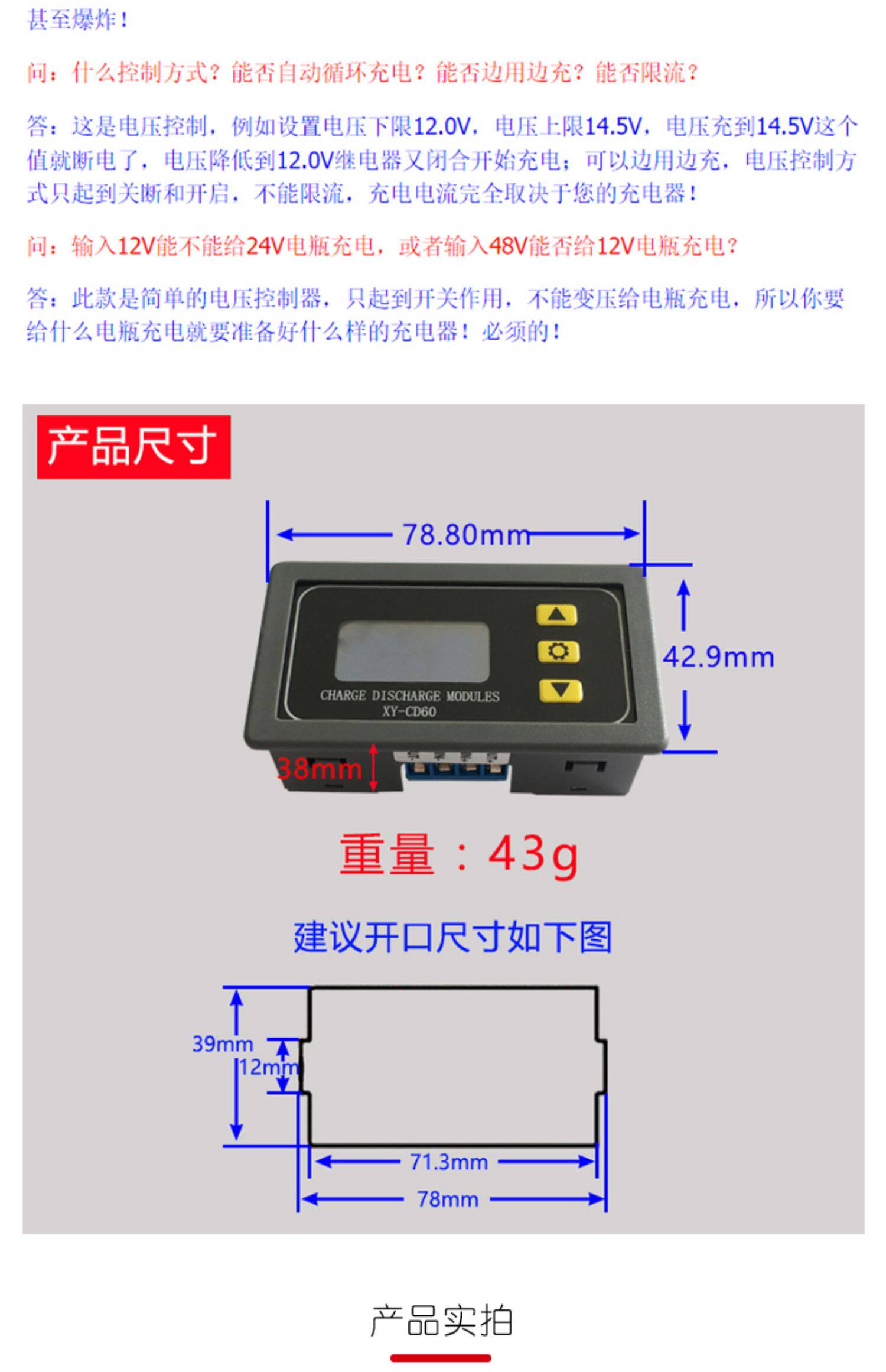 甚至爆炸！

问：什么控制方式？能否自动循环充电？能否边用边充？能否限流？

答：这是电压控制，例如设置电压下限12.0V，电压上限14.5V，电压充到14.5V这个值就断电了，电压降低到12.0V继电器又闭合开始充电；可以边用边充，电压控制方式只起到关断和开启，不能限流，充电电流完全取决于您的充电器！

问：输入12V能不能给24V电瓶充电，或者输入48V能否给12V电瓶充电？

答：此款是简单的电压控制器，只起到开关作用，不能变压给电瓶充电，所以你要给什么电瓶充电就要准备好什么样的充电器！必须的！

产品尺寸

78.80mm

42.9mm

CHARGE DISCHARGE MODULES
XY-CD60

38mm

重量：43g

建议开口尺寸如下图

39mm
12mm
71.3mm
78mm

产品实拍