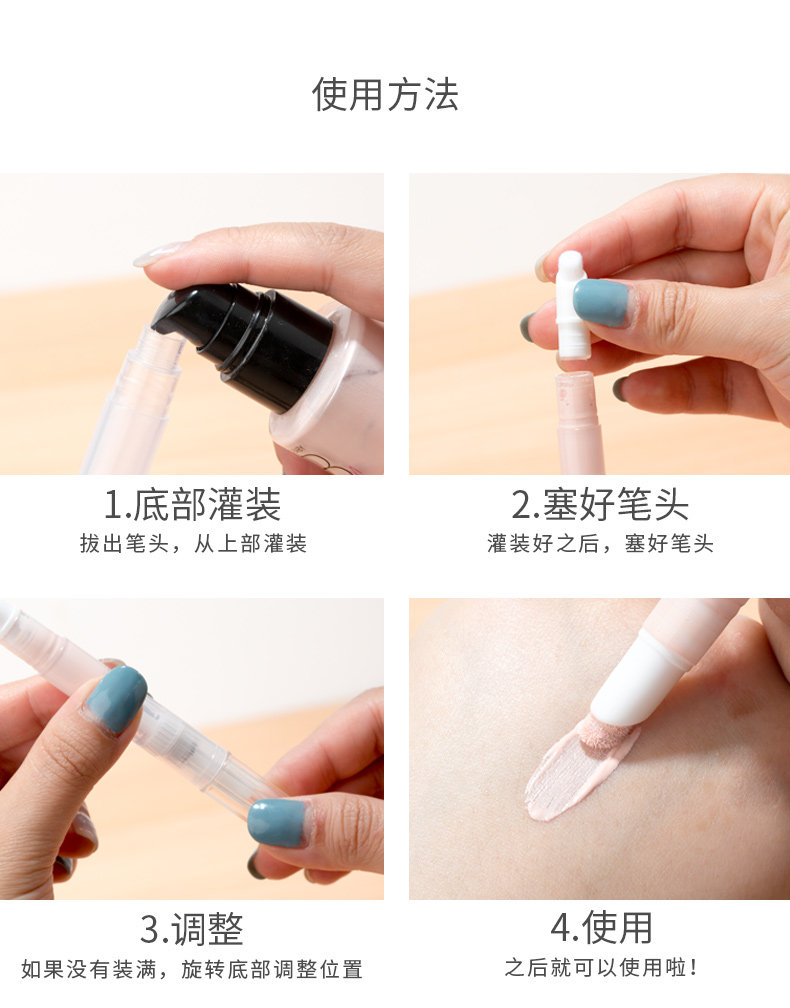 使用方法

1.底部灌装
拔出笔头，从上部灌装

2.塞好笔头
灌装好之后，塞好笔头

3.调整
如果没有装满，旋转底部调整位置

4.使用
之后就可以使用啦！