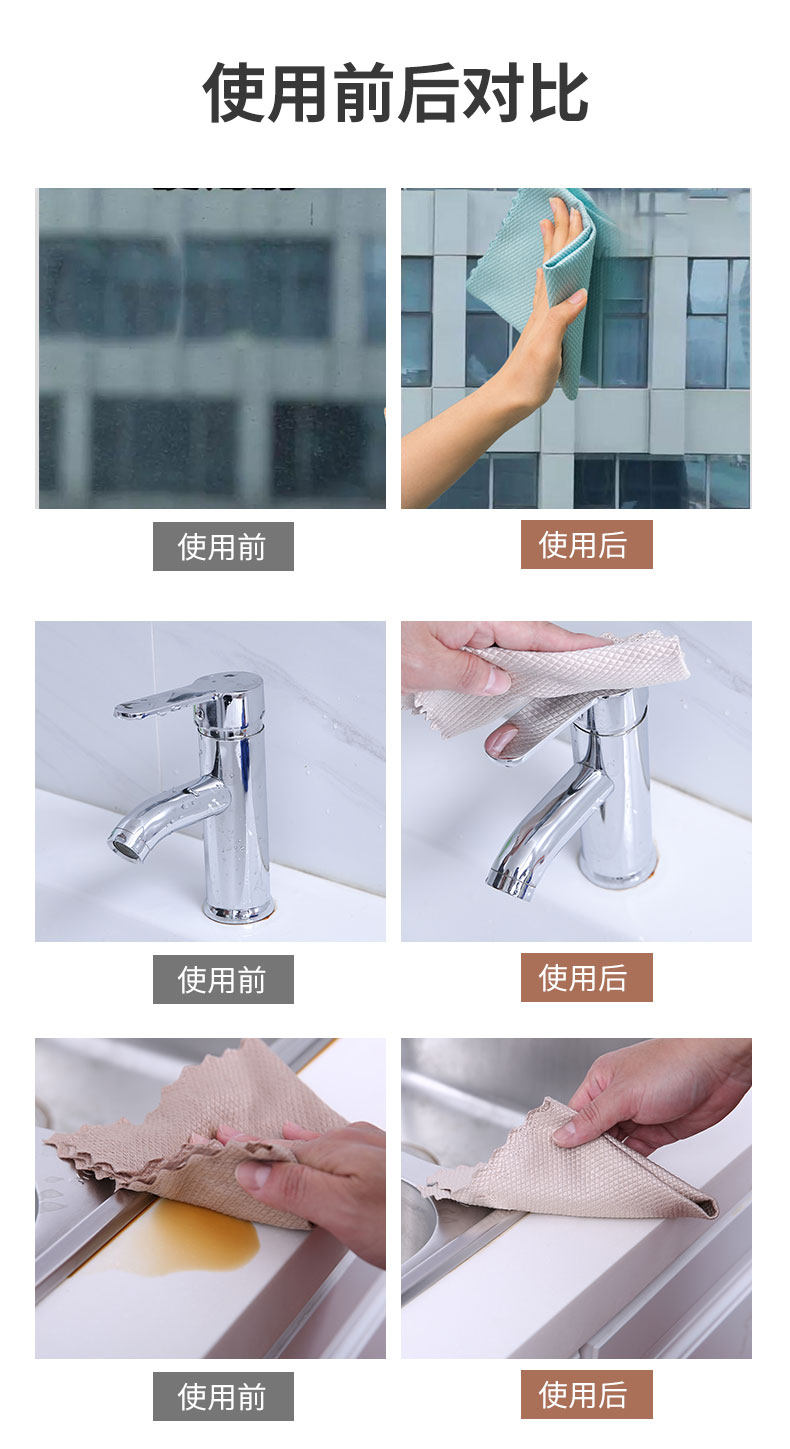 使用前后对比

使用前

使用后

使用前

使用后

使用前

使用后