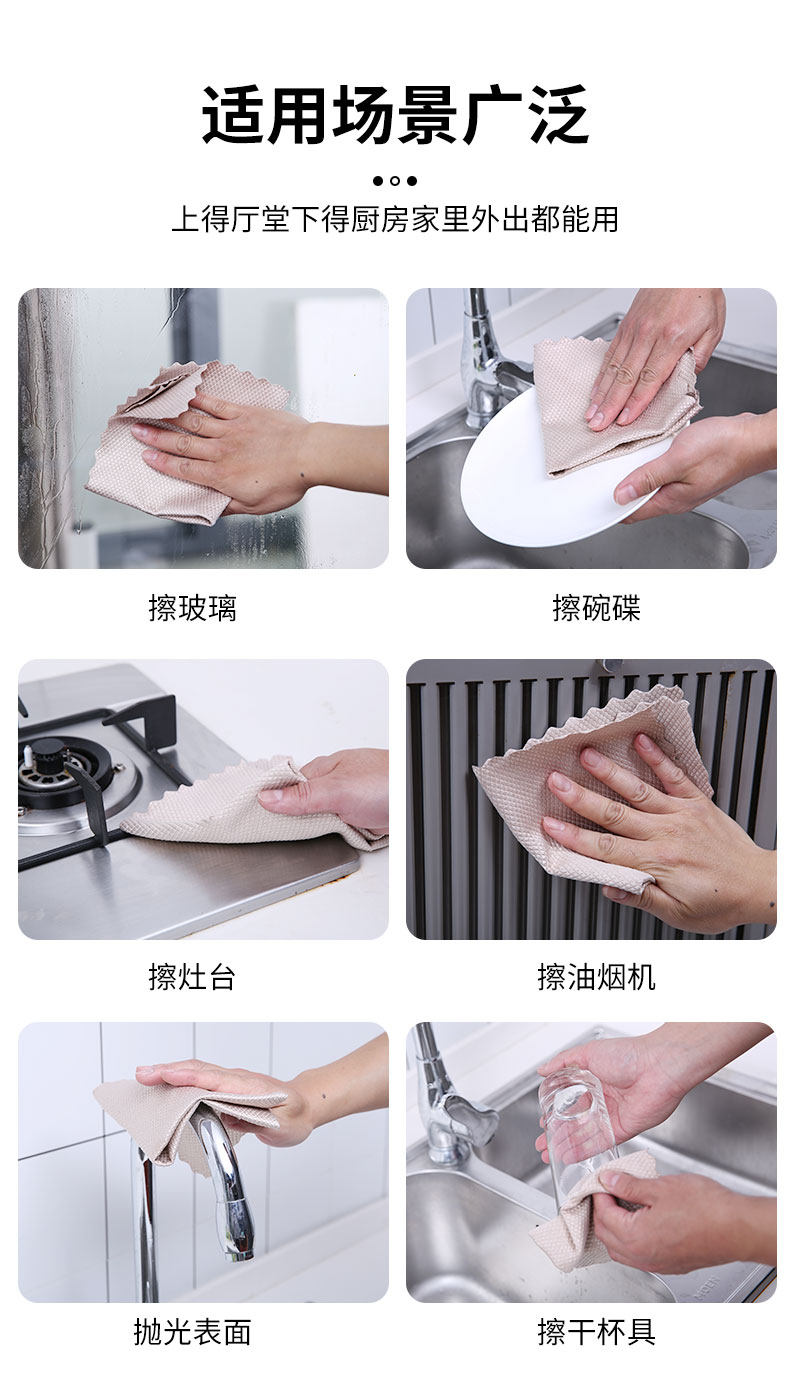 适用场景广泛

上得厅堂下得厨房家里外出都能用

擦玻璃

擦碗碟

擦灶台

擦油烟机

抛光表面

擦干杯具