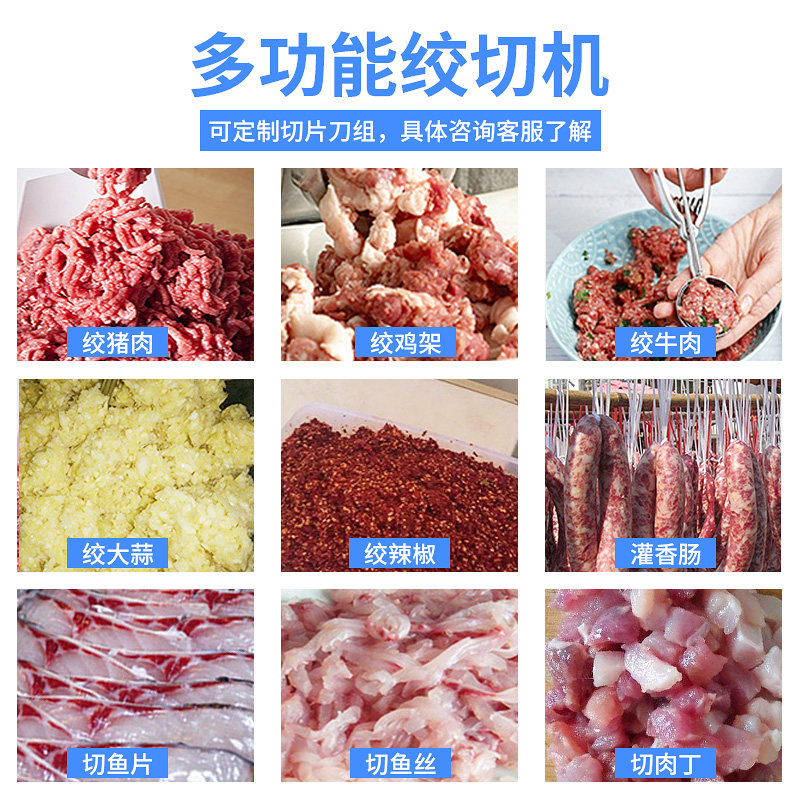 多功能绞切机

可定制切片刀组，具体咨询客服了解

绞猪肉

绞鸡架

绞牛肉

绞大蒜

绞辣椒

灌香肠

切鱼片

切鱼丝

切肉丁