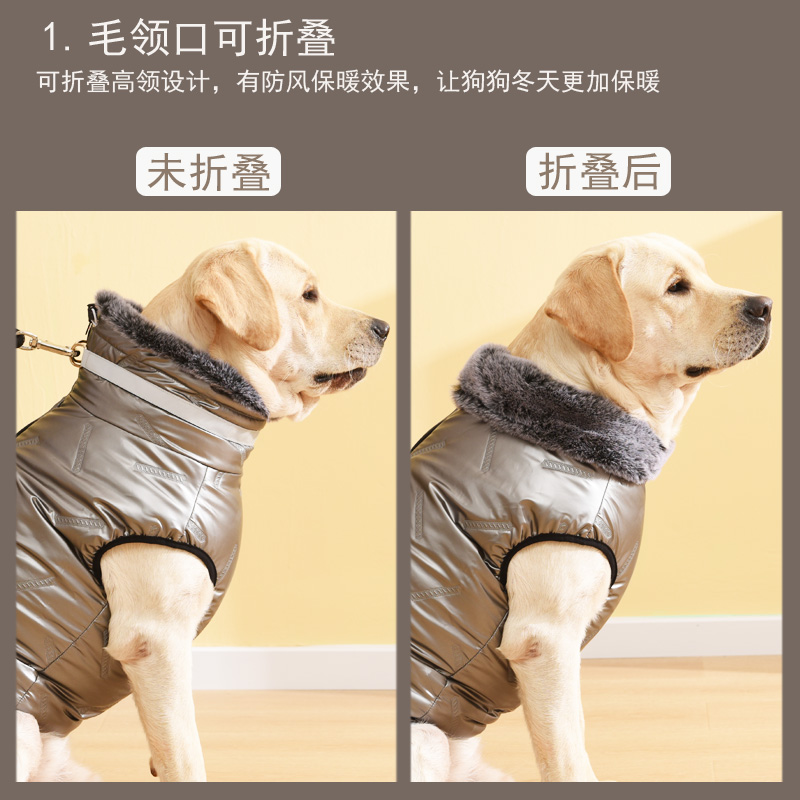 1. 毛领口可折叠

可折叠高领设计，有防风保暖效果，让狗狗冬天更加保暖

未折叠

折叠后