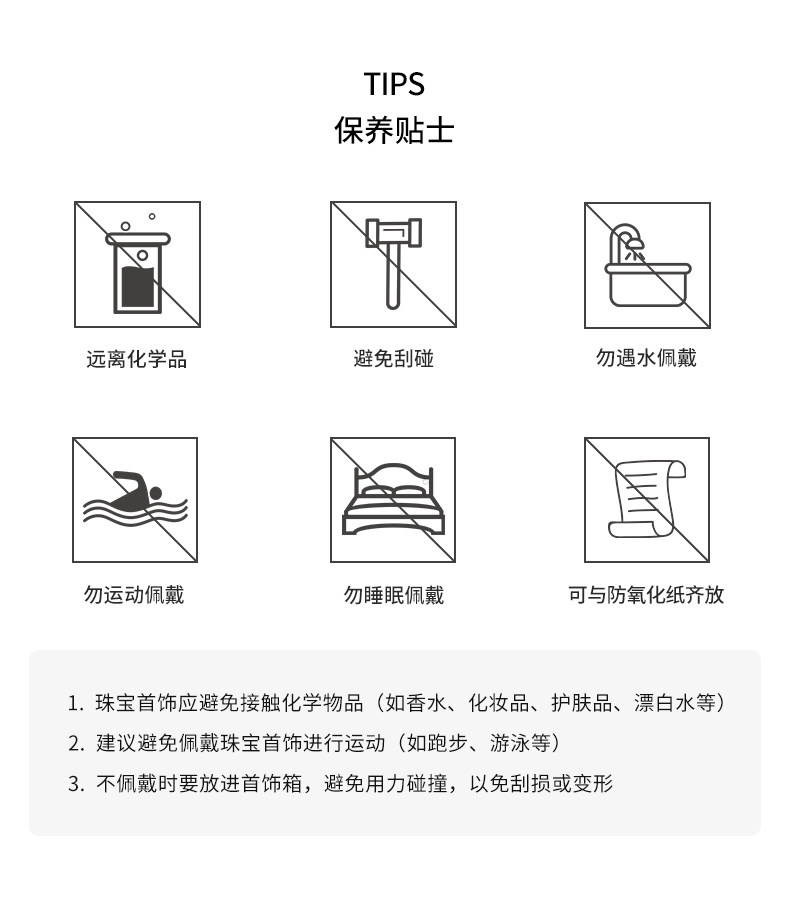 TIPS
保养贴士

远离化学品

避免刮碰

勿遇水佩戴

勿运动佩戴

勿睡眠佩戴

可与防氧化纸齐放

1. 珠宝首饰应避免接触化学物品（如香水、化妆品、护肤品、漂白水等）
2. 建议避免佩戴珠宝首饰进行运动（如跑步、游泳等）
3. 不佩戴时要放进首饰箱，避免用力碰撞，以免刮损或变形