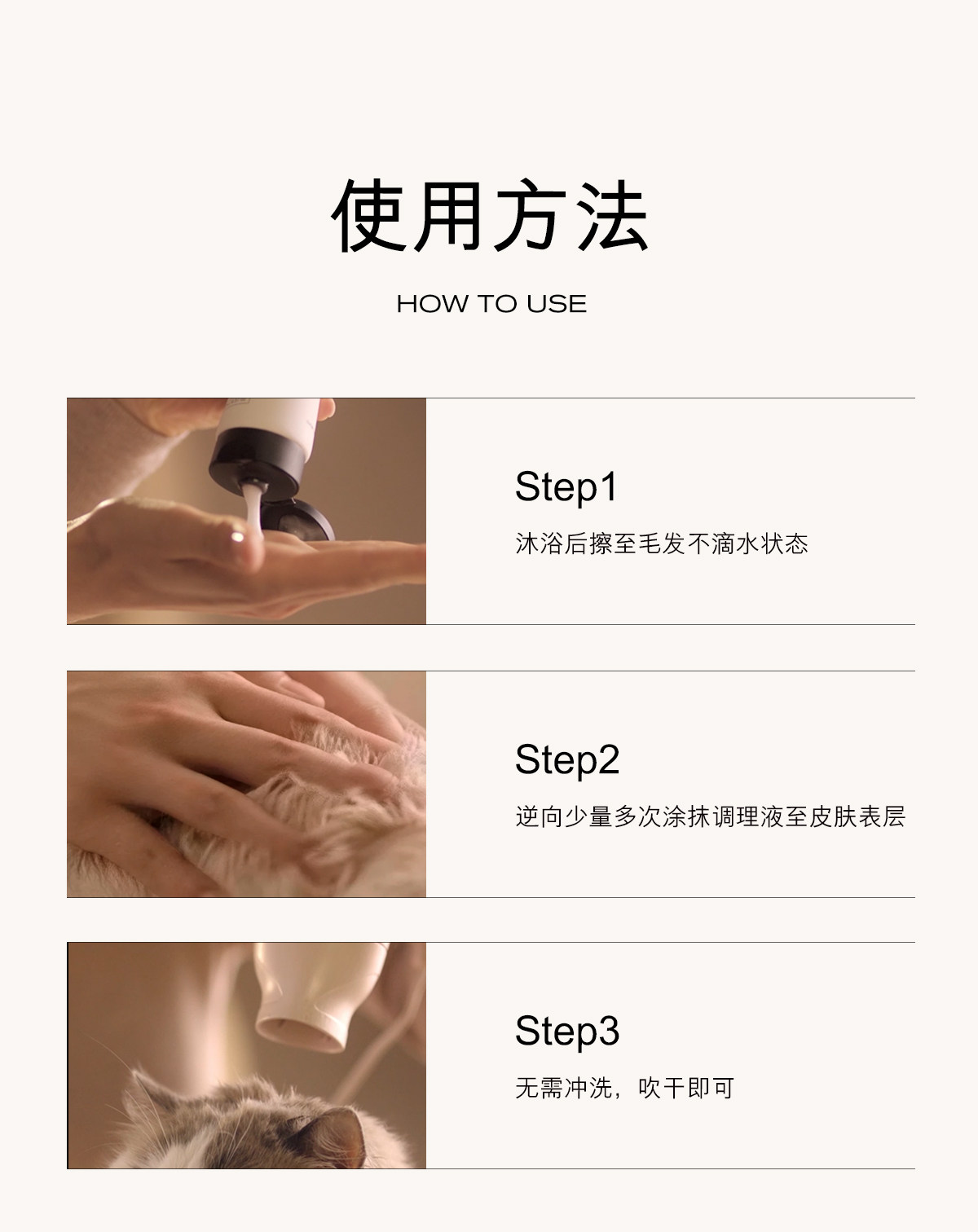 使用方法

HOW TO USE

Step1

沐浴后擦至毛发不滴水状态

Step2

逆向少量多次涂抹调理液至皮肤表层

Step3

无需冲洗，吹干即可