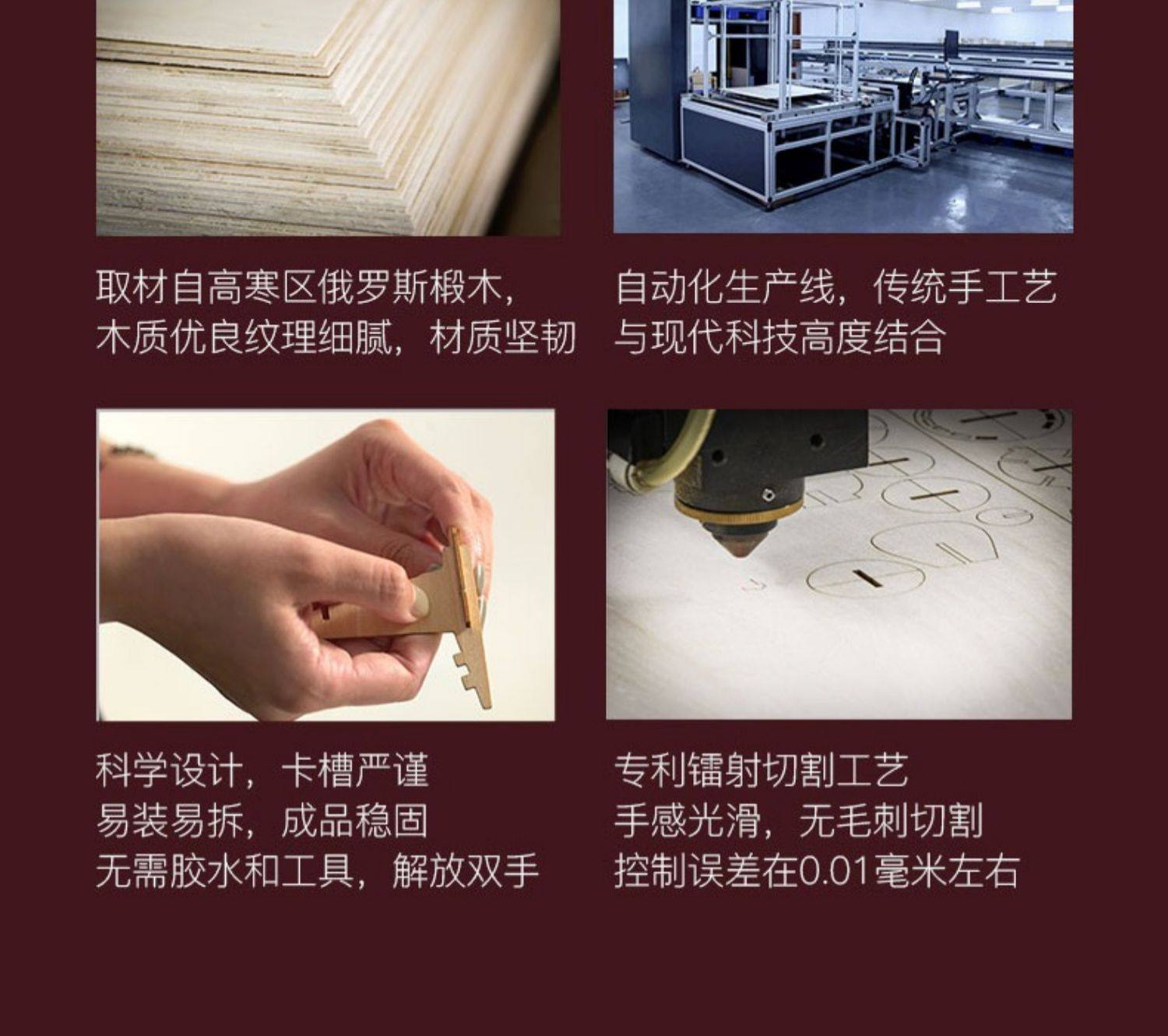 取材自高寒区俄罗斯椴木，
木质优良纹理细腻，材质坚韧

自动化生产线，传统手工艺
与现代科技高度结合

科学设计，卡槽严谨
易装易拆，成品稳固
无需胶水和工具，解放双手

专利镭射切割工艺
手感光滑，无毛刺切割
控制误差在0.01毫米左右