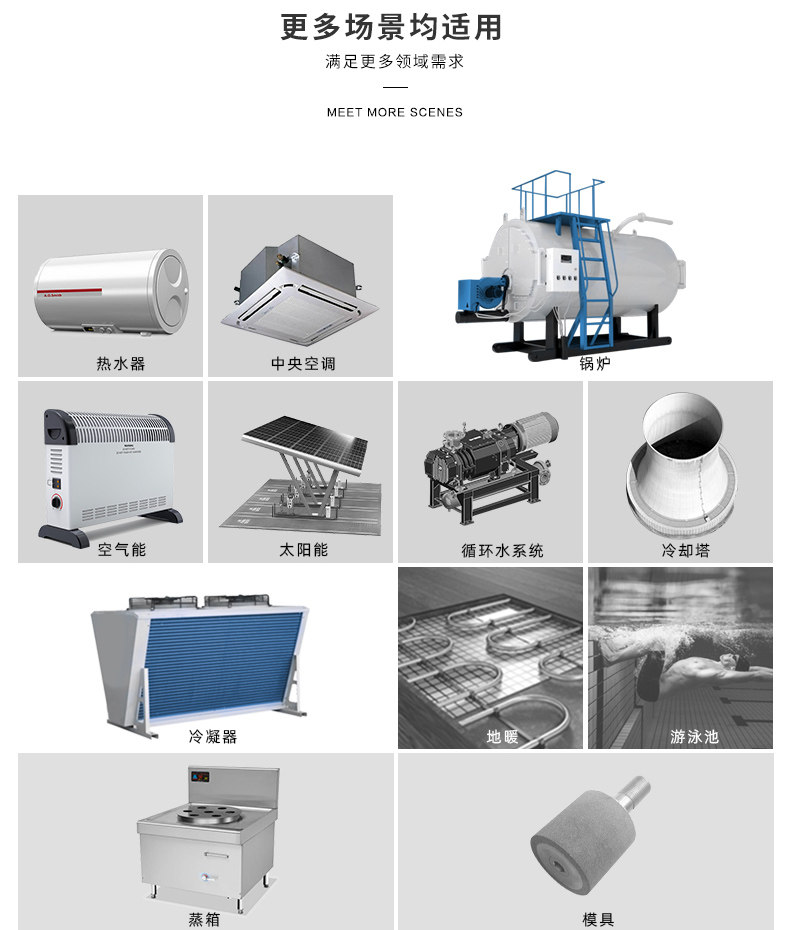 更多场景均适用

满足更多领域需求

MEET MORE SCENES

热水器

中央空调

锅炉

空气能

太阳能

循环水系统

冷却塔

冷凝器

地暖

游泳池

蒸箱

模具