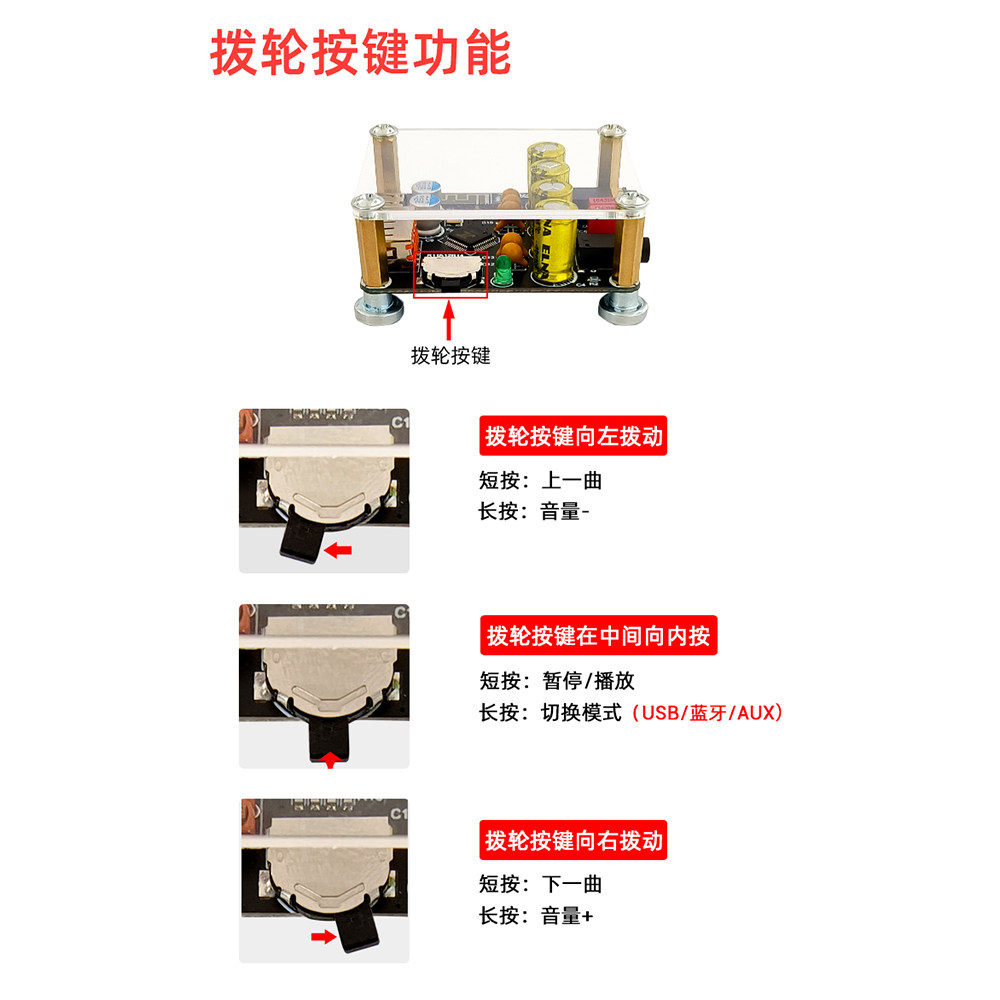 拨轮按键功能

拨轮按键

拨轮按键向左拨动
短按：上一曲
长按：音量-

拨轮按键在中间向内按
短按：暂停/播放
长按：切换模式（USB/蓝牙/AUX）

拨轮按键向右拨动
短按：下一曲
长按：音量+