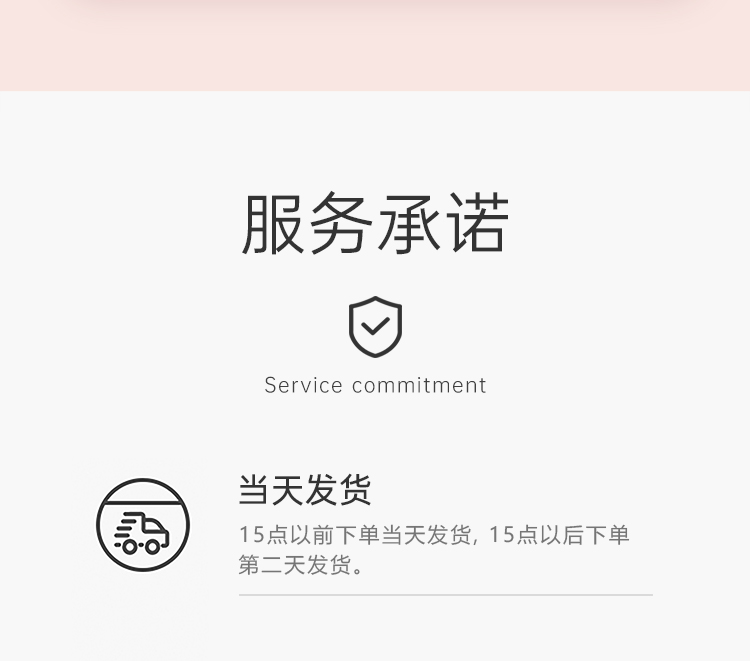 服务承诺

Service commitment

当天发货

15点以前下单当天发货，15点以后下单第二天发货。