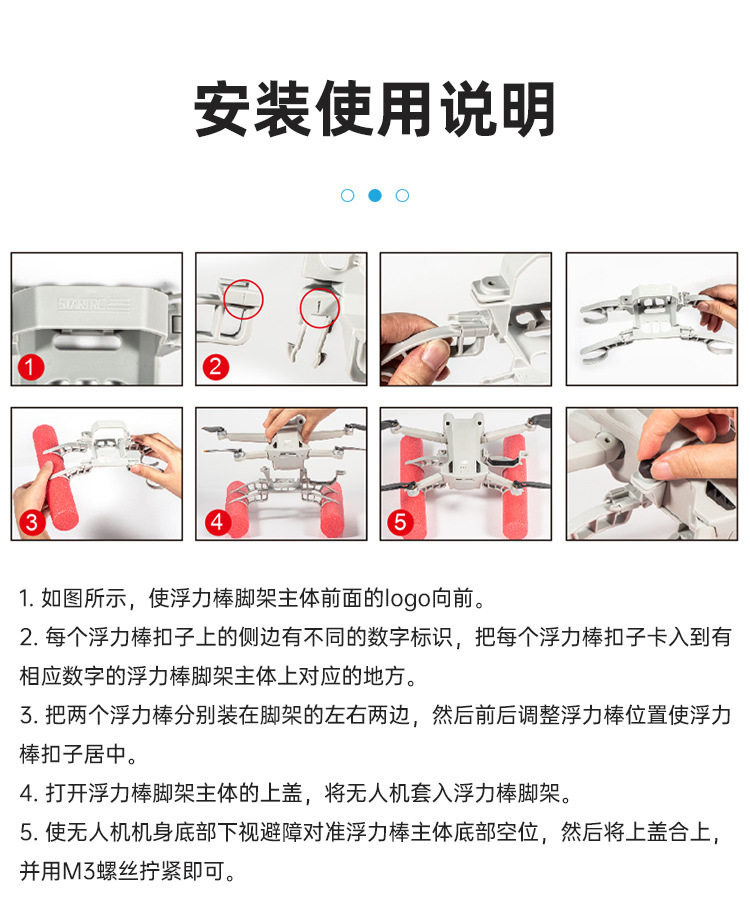 安装使用说明

1

2

3

4

5

1.如图所示，使浮力棒脚架主体前面的logo向前。

2.每个浮力棒扣子上的侧边有不同的数字标识，把每个浮力棒扣子卡入到有相应数字的浮力棒脚架主体上对应的地方。

3.把两个浮力棒分别装在脚架的左右两边，然后前后调整浮力棒位置使浮力棒扣子居中。

4.打开浮力棒脚架主体的上盖，将无人机套入浮力棒脚架。

5.使无人机机身底部下视避障对准浮力棒主体底部空位，然后将上盖合上，并用M3螺丝拧紧即可。