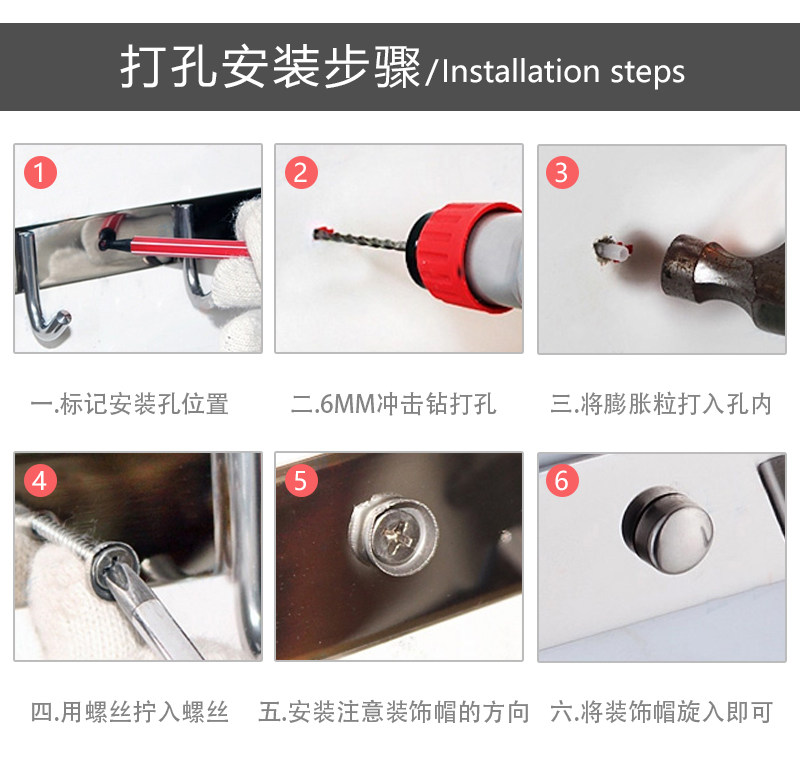 打孔安装步骤/Installation steps

1

2

3

一.标记安装孔位置

二.6MM冲击钻打孔

三.将膨胀粒打入孔内

4

5

6

四.用螺丝拧入螺丝

五.安装注意装饰帽的方向

六.将装饰帽旋入即可