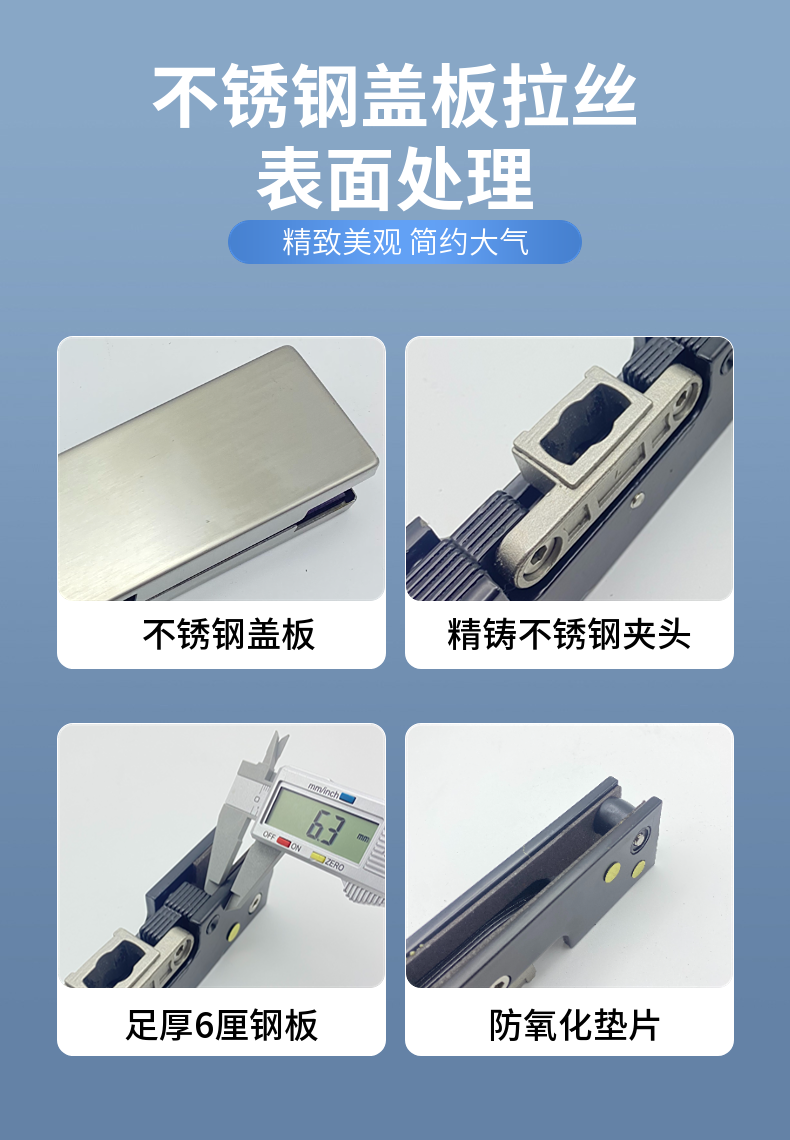 不锈钢盖板拉丝
表面处理

精致美观 简约大气

不锈钢盖板

精铸不锈钢夹头

mm/inch
6.3 mm
OFF ON ZERO

足厚6厘钢板

防氧化垫片