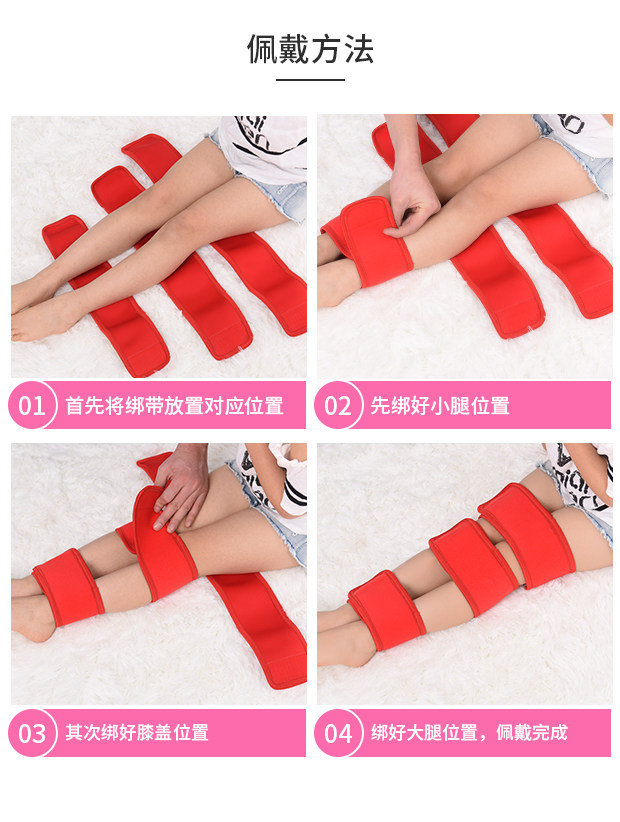 佩戴方法

01 首先将绑带放置对应位置

02 先绑好小腿位置

03 其次绑好膝盖位置

04 绑好大腿位置，佩戴完成