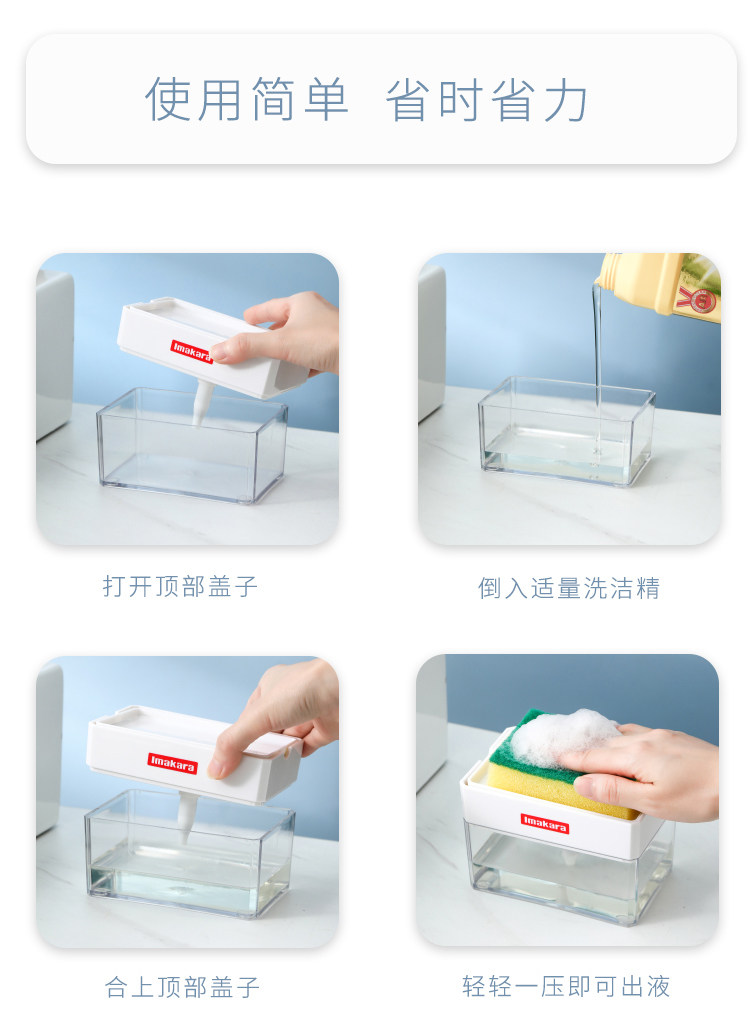 使用简单 省时省力

Imakara

打开顶部盖子

倒入适量洗洁精

Imakara

合上顶部盖子

Imakara

轻轻一压即可出液