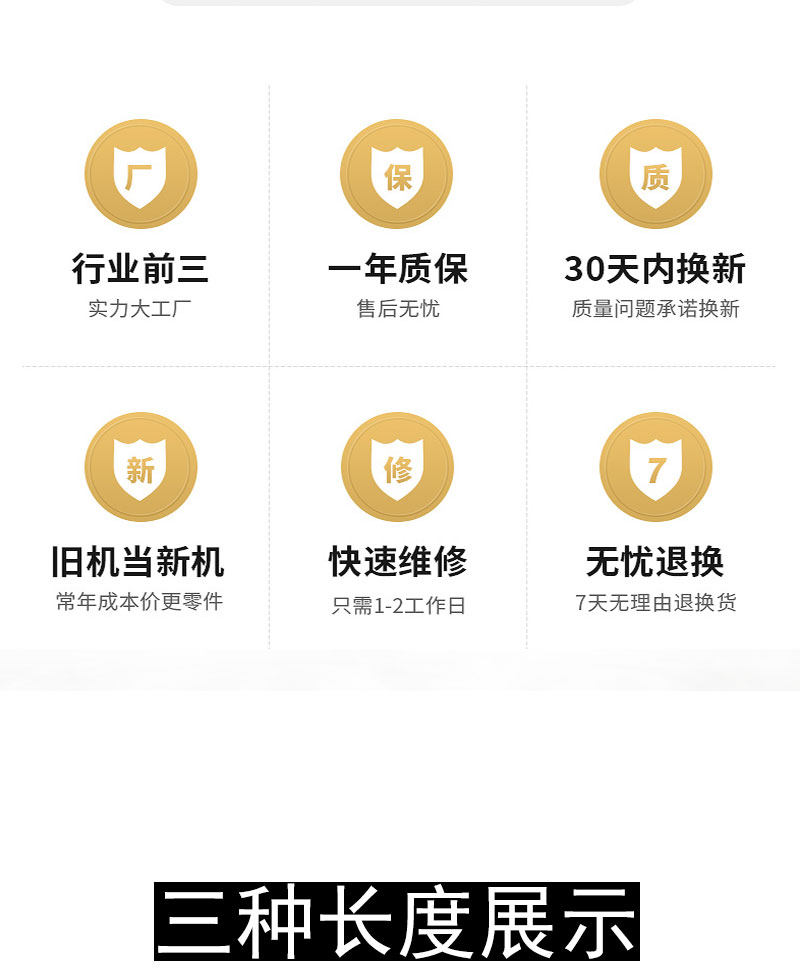 厂

行业前三

实力大工厂

保

一年质保

售后无忧

质

30天内换新

质量问题承诺换新

新

旧机当新机

常年成本价更零件

修

快速维修

只需1-2工作日

7

无忧退换

7天无理由退换货

三种长度展示