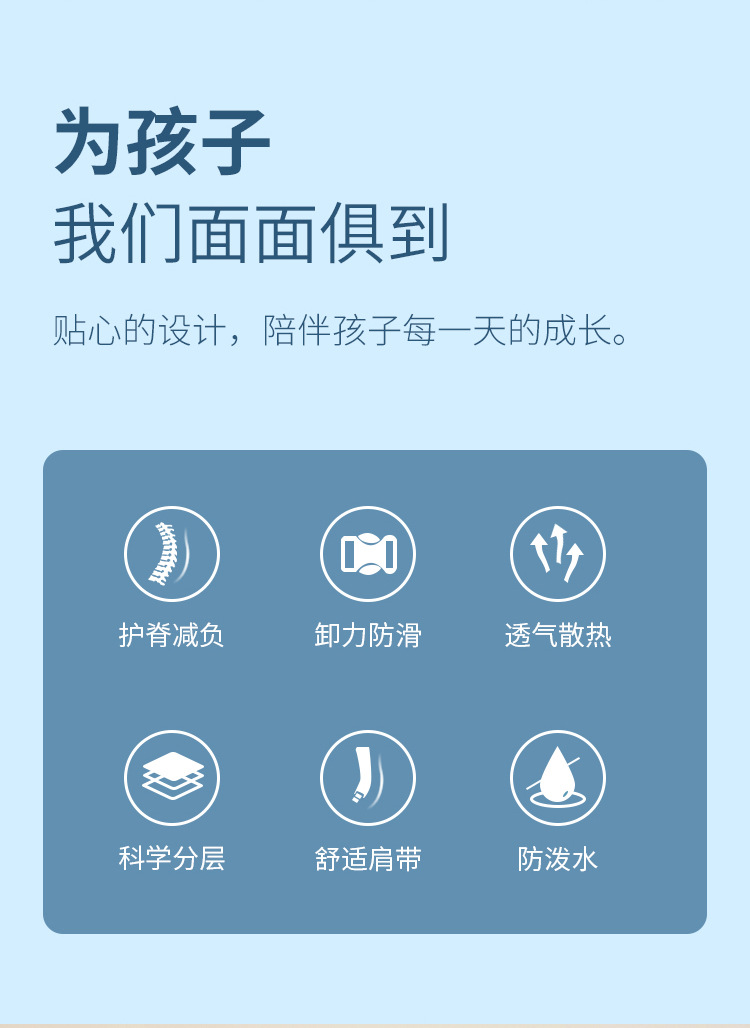 为孩子
我们面面俱到

贴心的设计，陪伴孩子每一天的成长。

护脊减负

卸力防滑

透气散热

科学分层

舒适肩带

防泼水