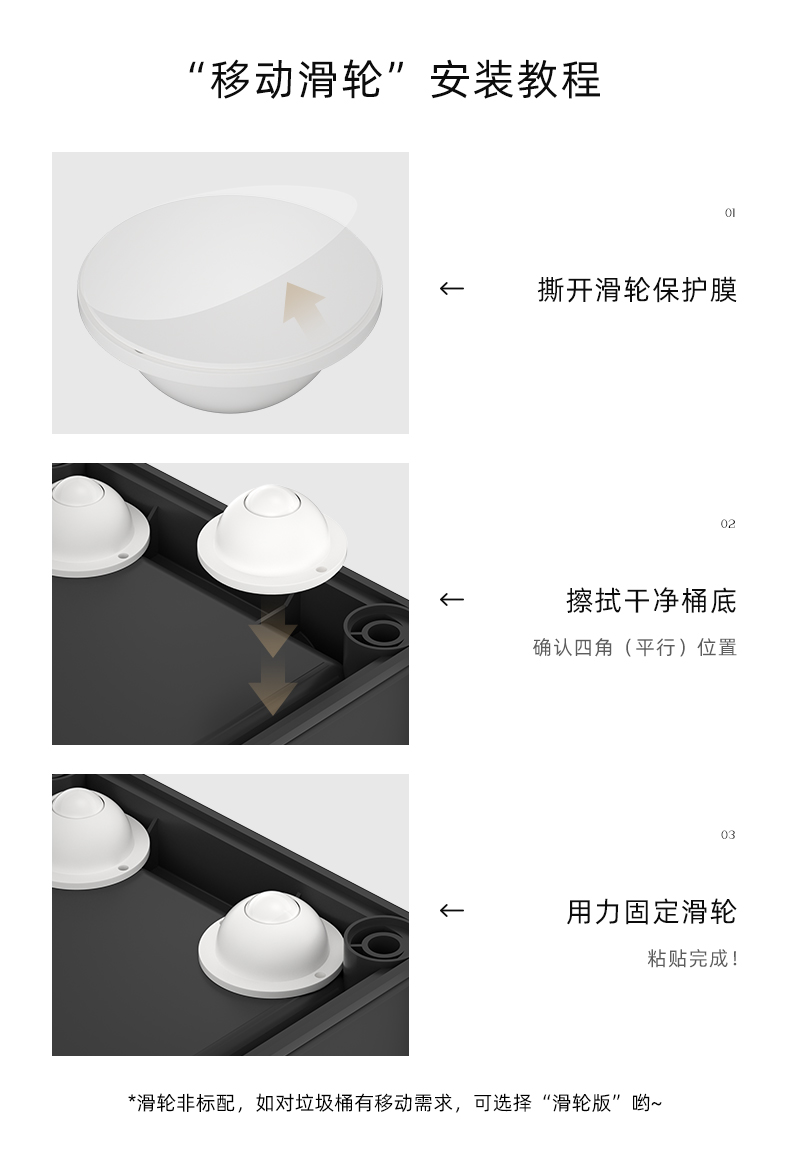 “移动滑轮”安装教程

01

← 撕开滑轮保护膜

02

← 擦拭干净桶底

确认四角（平行）位置

03

← 用力固定滑轮

粘贴完成！

*滑轮非标配，如对垃圾桶有移动需求，可选择“滑轮版”哟~