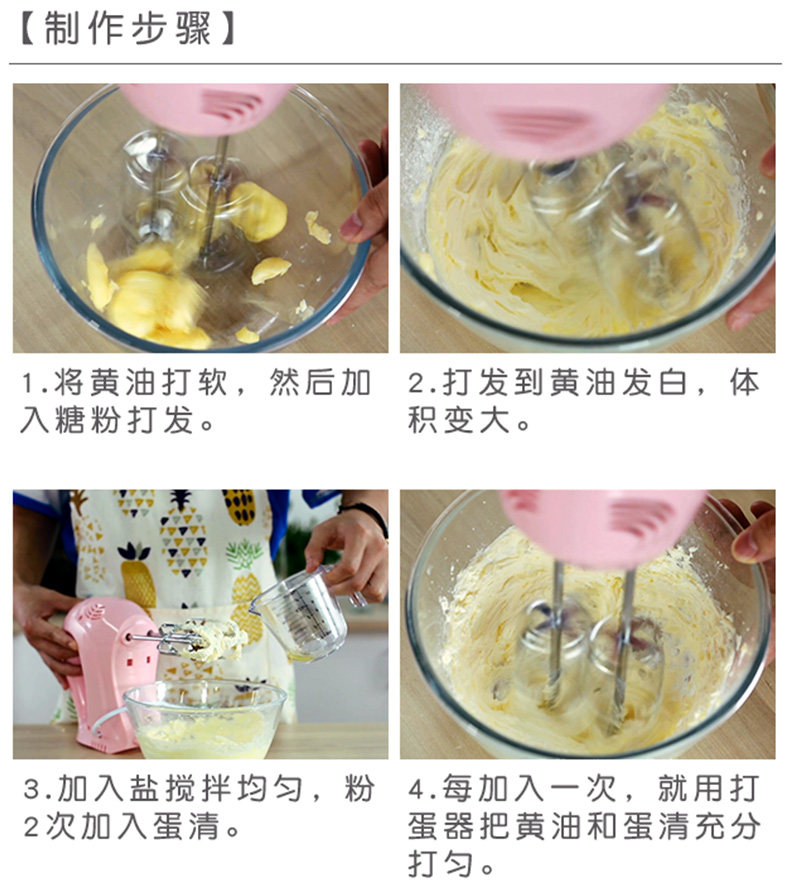 【制作步骤】

1.将黄油打软，然后加入糖粉打发。

2.打发到黄油发白，体积变大。

3.加入盐搅拌均匀，粉2次加入蛋清。

4.每加入一次，就用打蛋器把黄油和蛋清充分打匀。