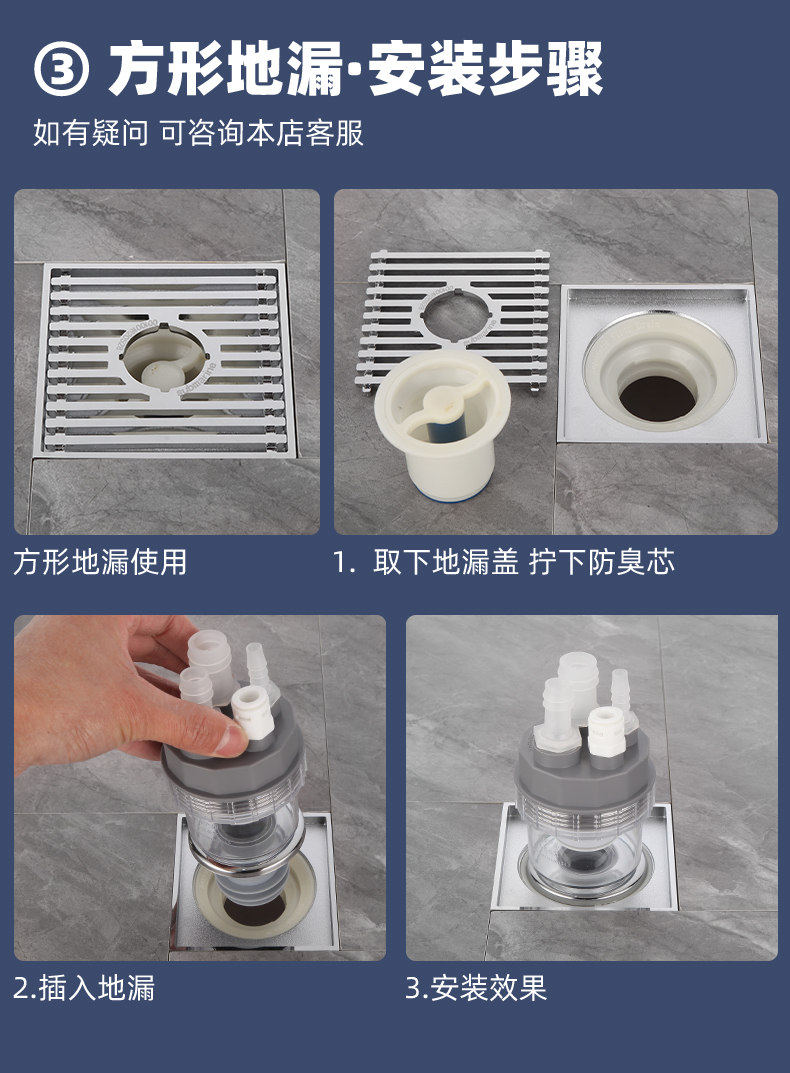 ③ 方形地漏·安装步骤

如有疑问 可咨询本店客服

方形地漏使用

1. 取下地漏盖 拧下防臭芯

2.插入地漏

3.安装效果