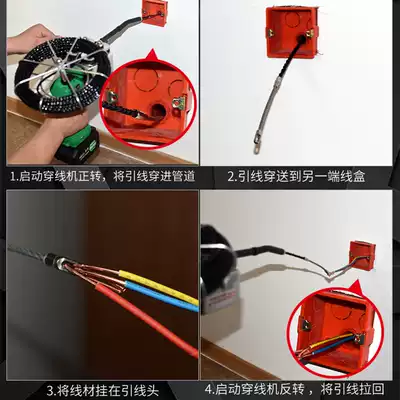 1.启动穿线机正转，将引线穿进管道

2.引线穿送到另一端线盒

3.将线材挂在引线头

4.启动穿线机反转，将引线拉回