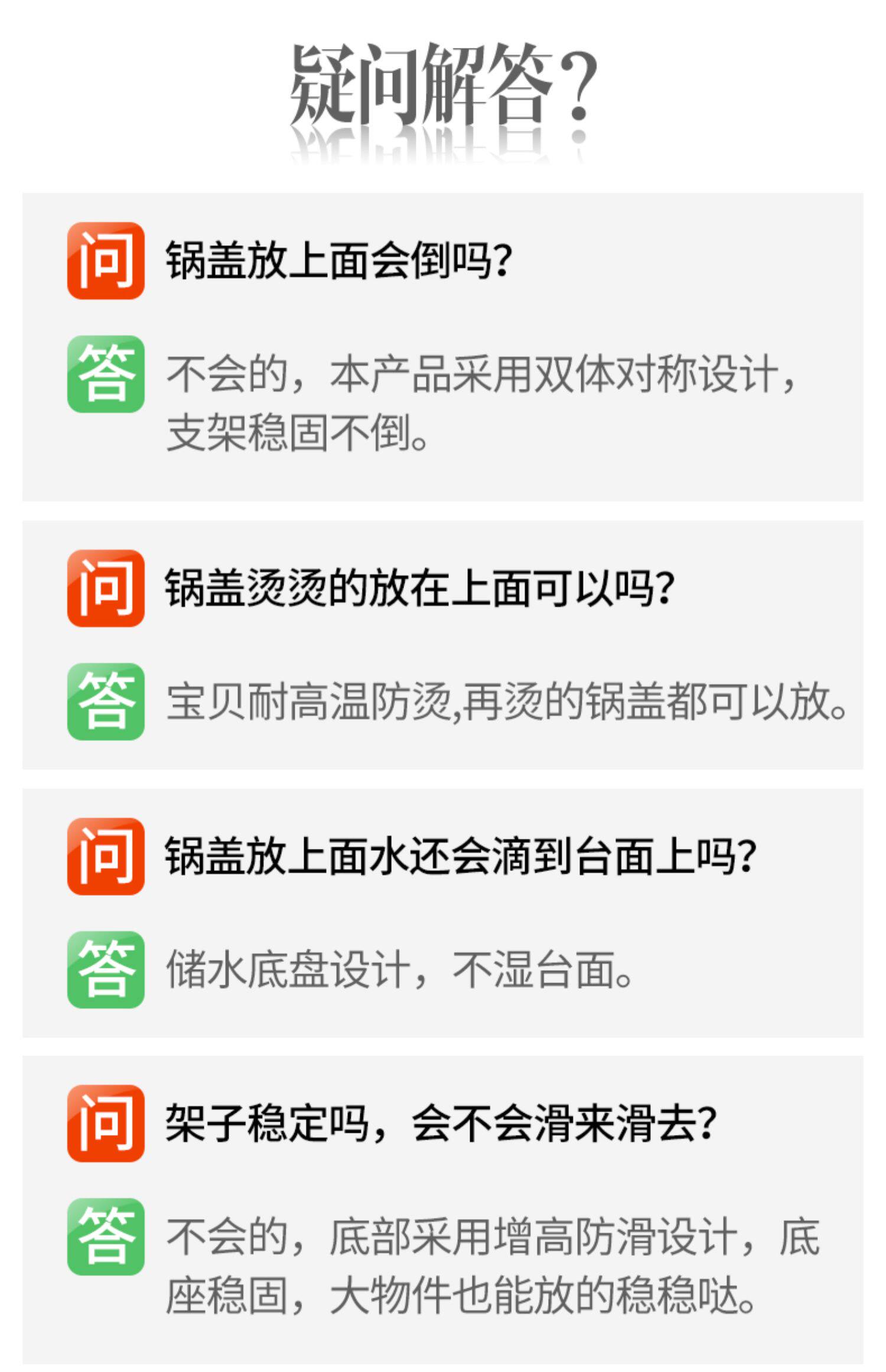 疑问解答?

问
锅盖放上面会倒吗?

答
不会的，本产品采用双体对称设计，支架稳固不倒。

问
锅盖烫烫的放在上面可以吗?

答
宝贝耐高温防烫,再烫的锅盖都可以放。

问
锅盖放上面水还会滴到台面上吗?

答
储水底盘设计，不湿台面。

问
架子稳定吗，会不会滑来滑去?

答
不会的，底部采用增高防滑设计，底座稳固，大物件也能放的稳稳哒。