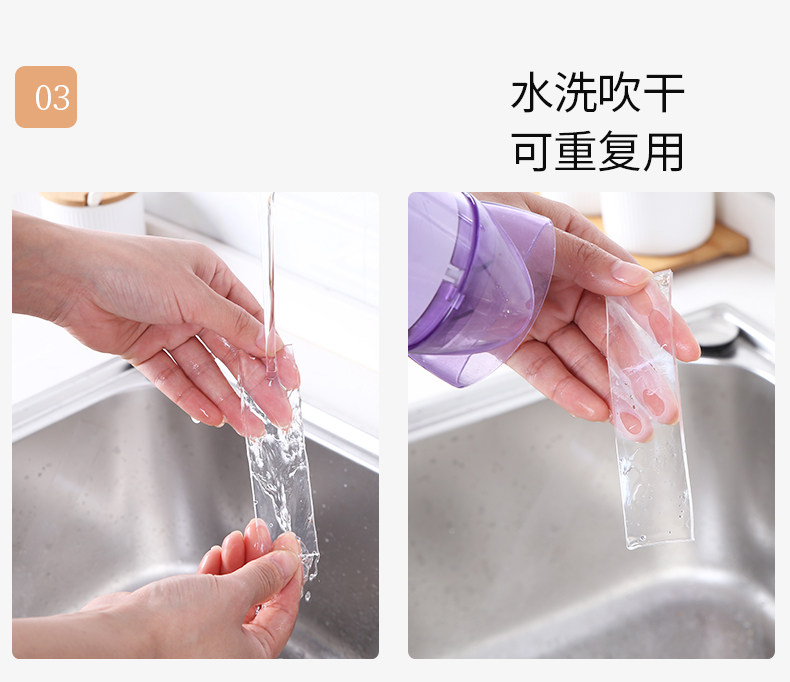 03

水洗吹干
可重复用