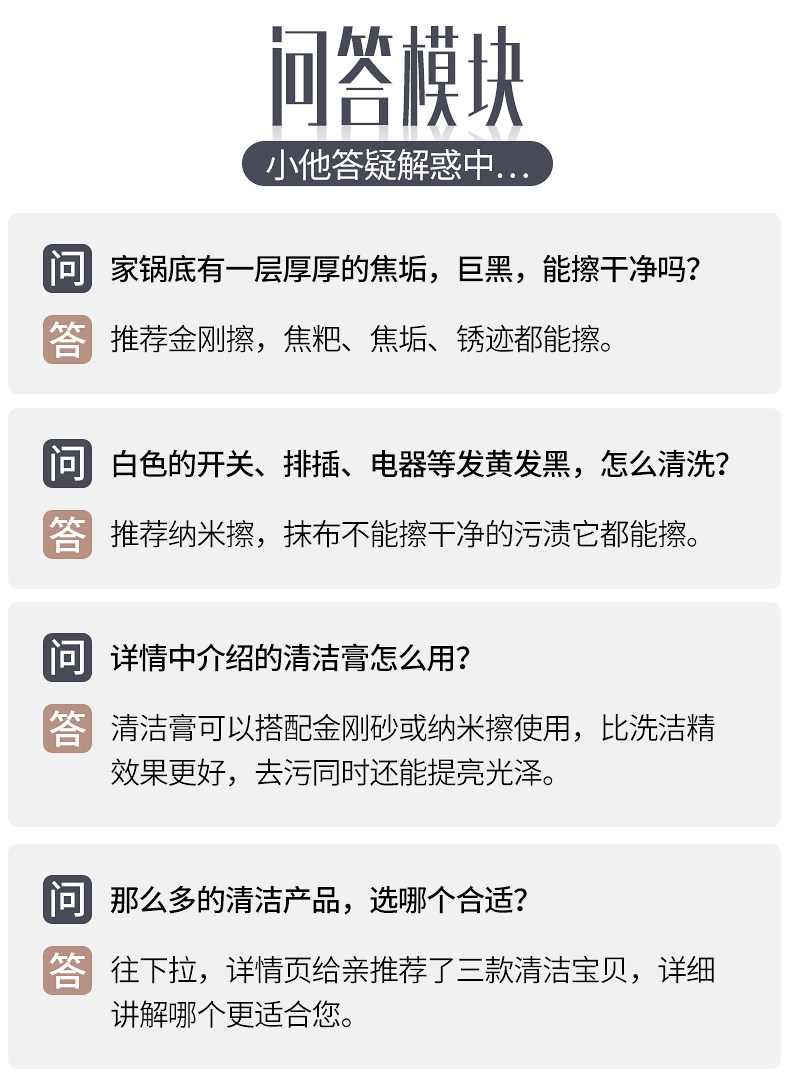 问答模块

小他答疑解惑中...

问 家锅底有一层厚厚的焦垢，巨黑，能擦干净吗？

答 推荐金刚擦，焦粑、焦垢、锈迹都能擦。

问 白色的开关、排插、电器等发黄发黑，怎么清洗？

答 推荐纳米擦，抹布不能擦干净的污渍它都能擦。

问 详情中介绍的清洁膏怎么用？

答 清洁膏可以搭配金刚砂或纳米擦使用，比洗洁精效果更好，去污同时还能提亮光泽。

问 那么多的清洁产品，选哪个合适？

答 往下拉，详情页给亲推荐了三款清洁宝贝，详细讲解哪个更适合您。