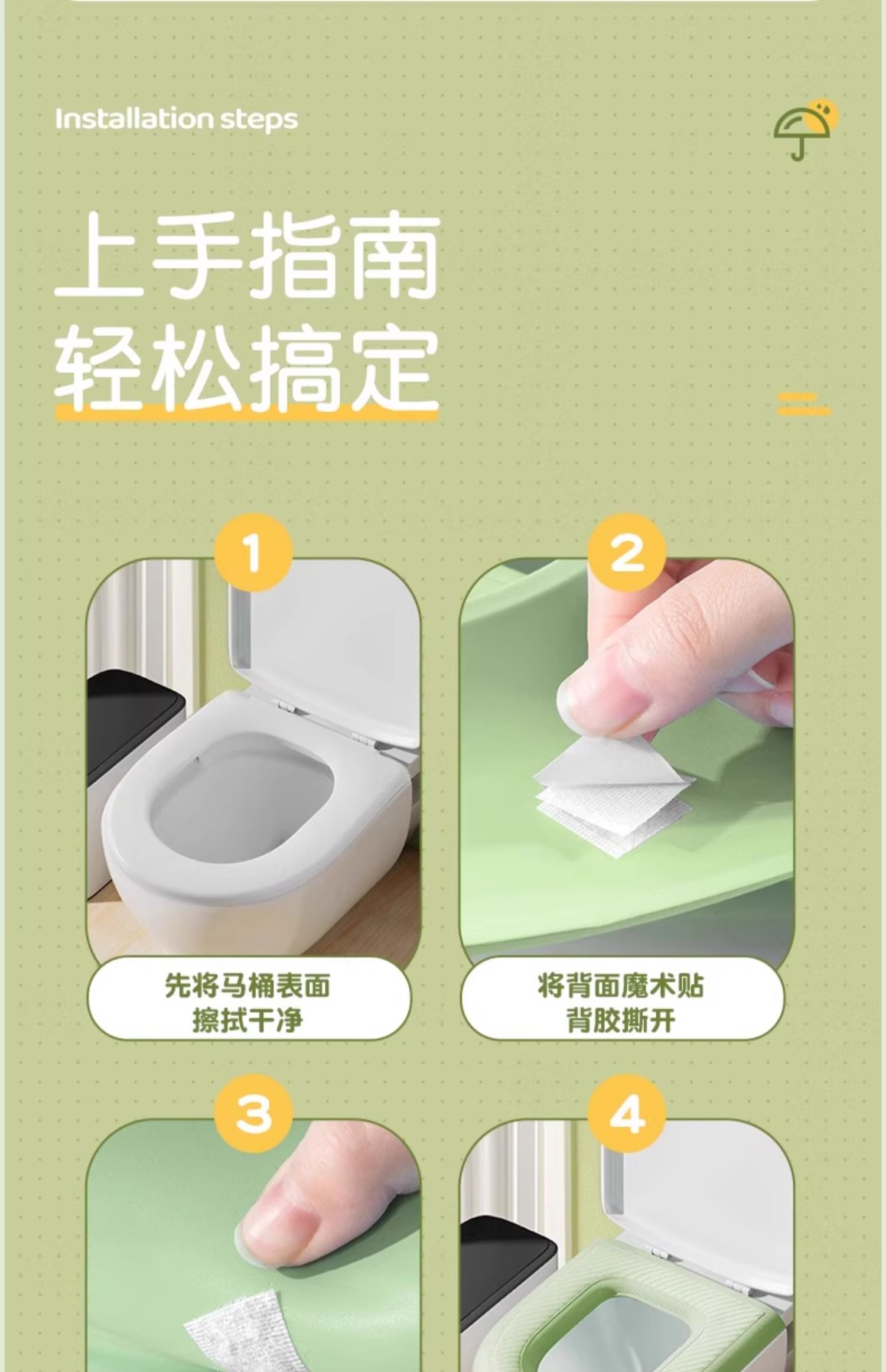 Installation steps

上手指南
轻松搞定

1

先将马桶表面
擦拭干净

2

将背面魔术贴
背胶撕开

3

4