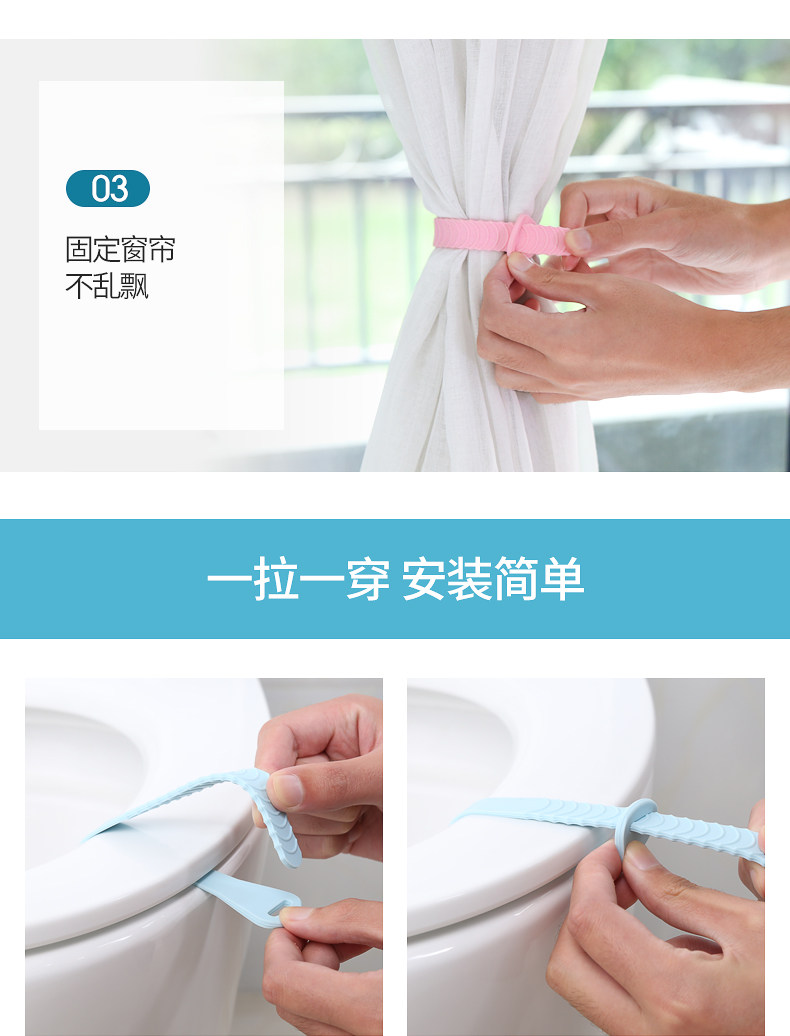 03

固定窗帘
不乱飘

一拉一穿 安装简单