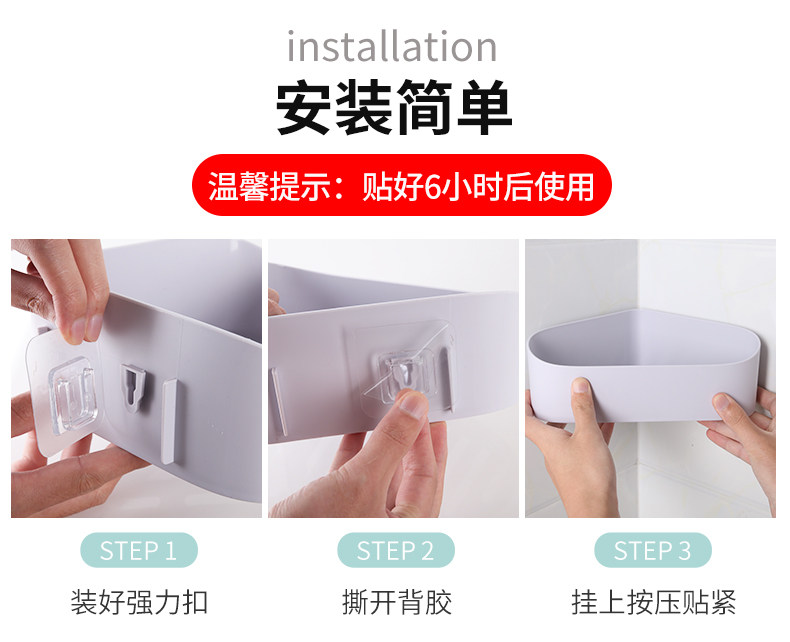 installation
安装简单

温馨提示：贴好6小时后使用

STEP 1
装好强力扣

STEP 2
撕开背胶

STEP 3
挂上按压贴紧