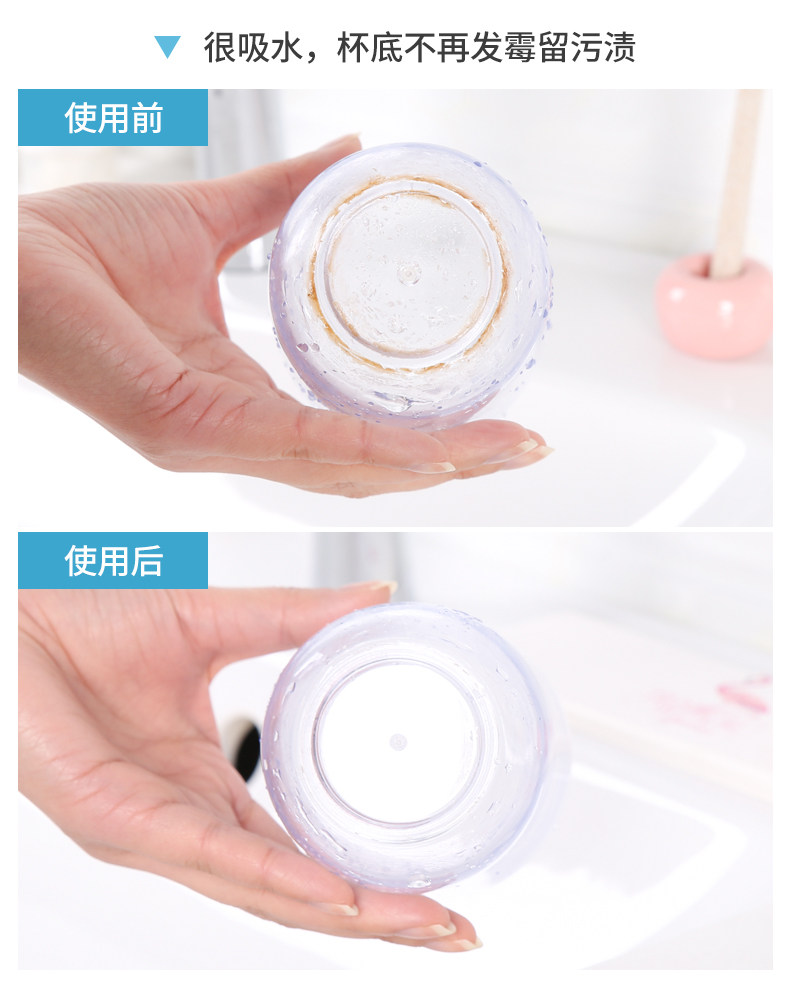 很吸水，杯底不再发霉留污渍

使用前

使用后