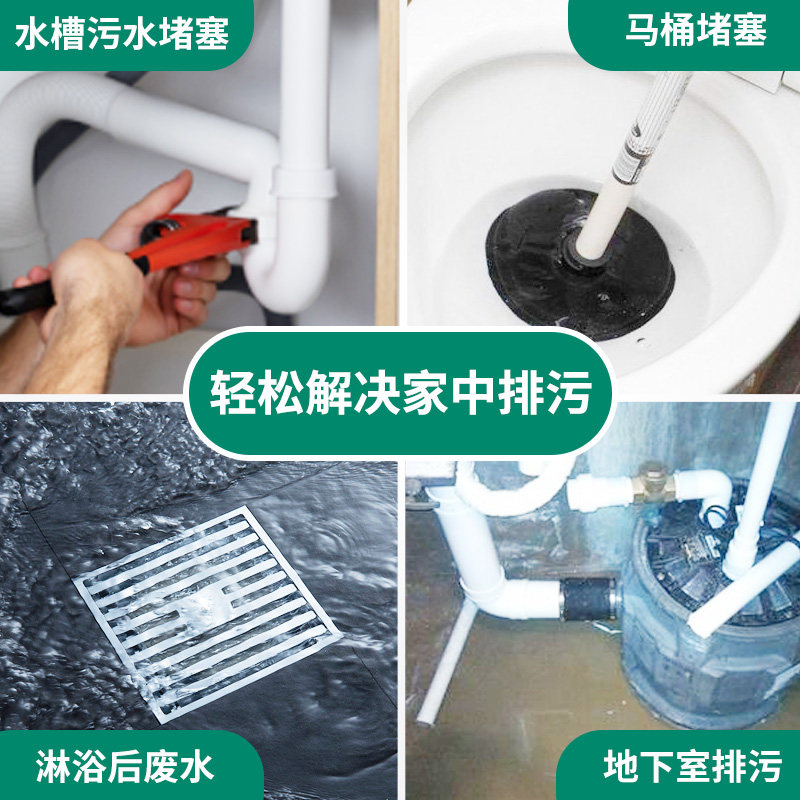 水槽污水堵塞

马桶堵塞

轻松解决家中排污

淋浴后废水

地下室排污