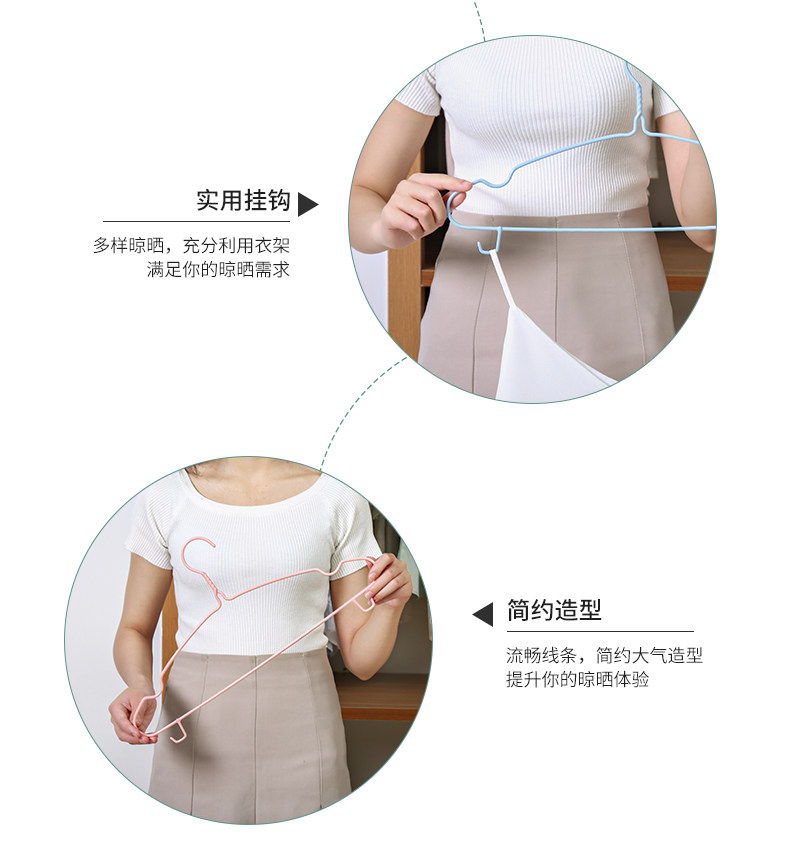 实用挂钩

多样晾晒，充分利用衣架
满足你的晾晒需求

简约造型

流畅线条，简约大气造型
提升你的晾晒体验