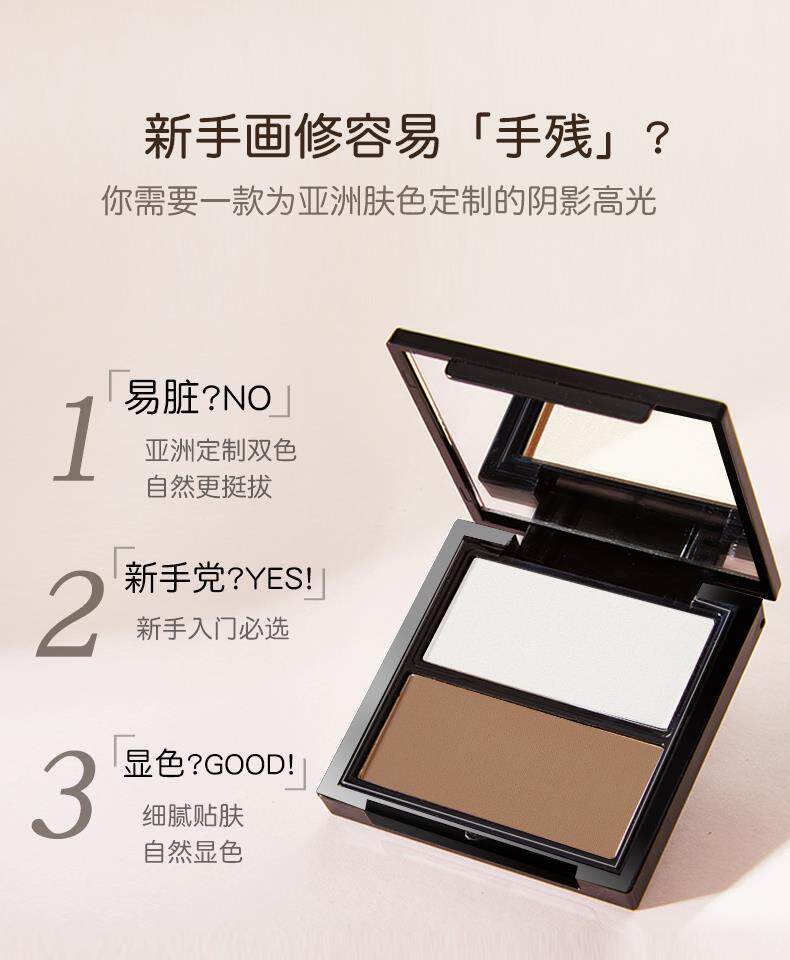 新手画修容易「手残」？
你需要一款为亚洲肤色定制的阴影高光

1 「易脏?NO」
亚洲定制双色
自然更挺拔

2 「新手党?YES!」
新手入门必选

3 「显色?GOOD!」
细腻贴肤
自然显色