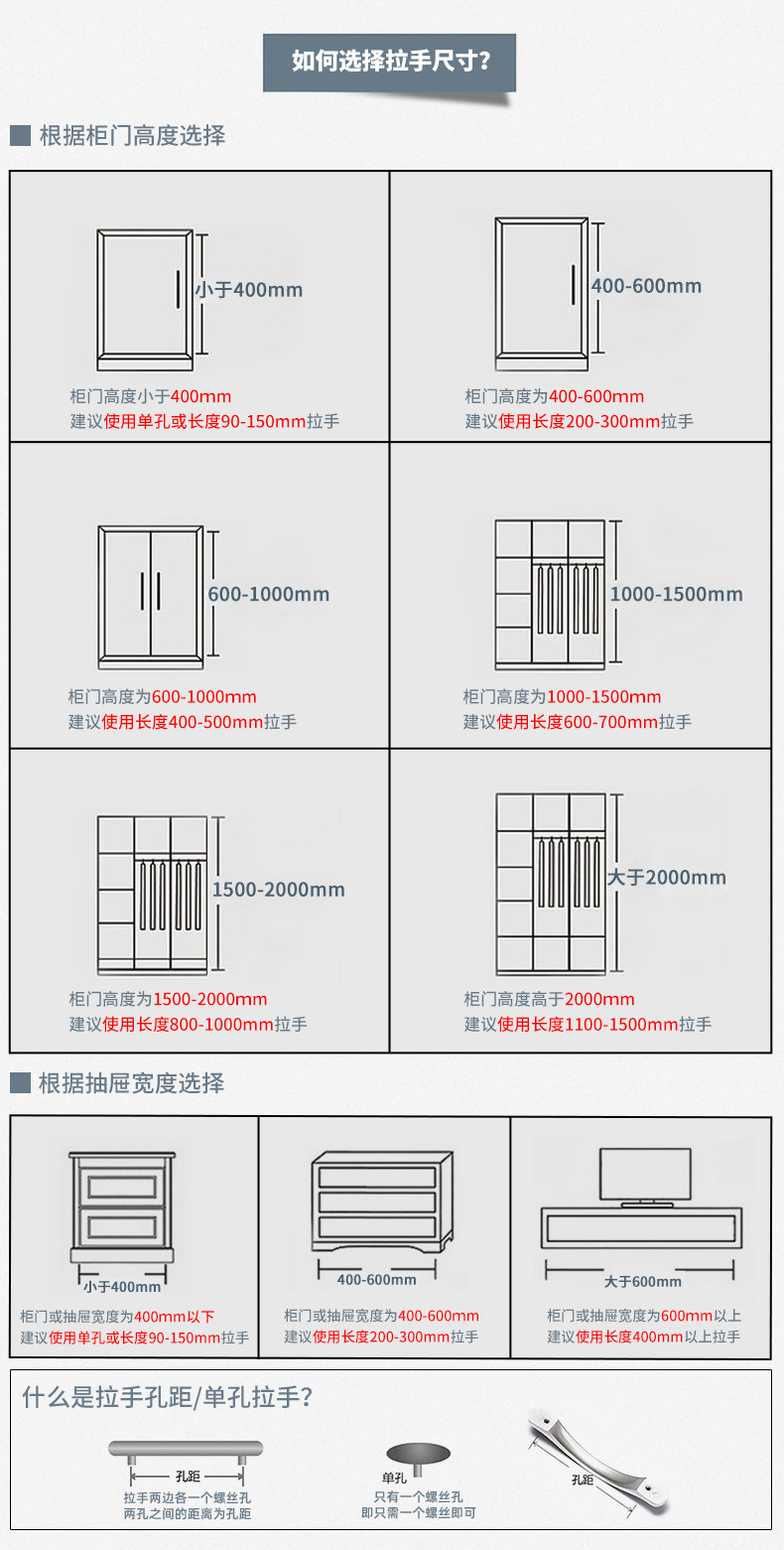 如何选择拉手尺寸?

根据柜门高度选择

小于400mm

柜门高度小于400mm
建议使用单孔或长度90-150mm拉手

400-600mm

柜门高度为400-600mm
建议使用长度200-300mm拉手

600-1000mm

柜门高度为600-1000mm
建议使用长度400-500mm拉手

1000-1500mm

柜门高度为1000-1500mm
建议使用长度600-700mm拉手

1500-2000mm

柜门高度为1500-2000mm
建议使用长度800-1000mm拉手

大于2000mm

柜门高度高于2000mm
建议使用长度1100-1500mm拉手

根据抽屉宽度选择

小于400mm

柜门或抽屉宽度为400mm以下
建议使用单孔或长度90-150mm拉手

400-600mm

柜门或抽屉宽度为400-600mm
建议使用长度200-300mm拉手

大于600mm

柜门或抽屉宽度为600mm以上
建议使用长度400mm以上拉手

什么是拉手孔距/单孔拉手?

孔距
拉手两边各一个螺丝孔
两孔之间的距离为孔距

单孔
只有一个螺丝孔
即只需一个螺丝即可

孔距