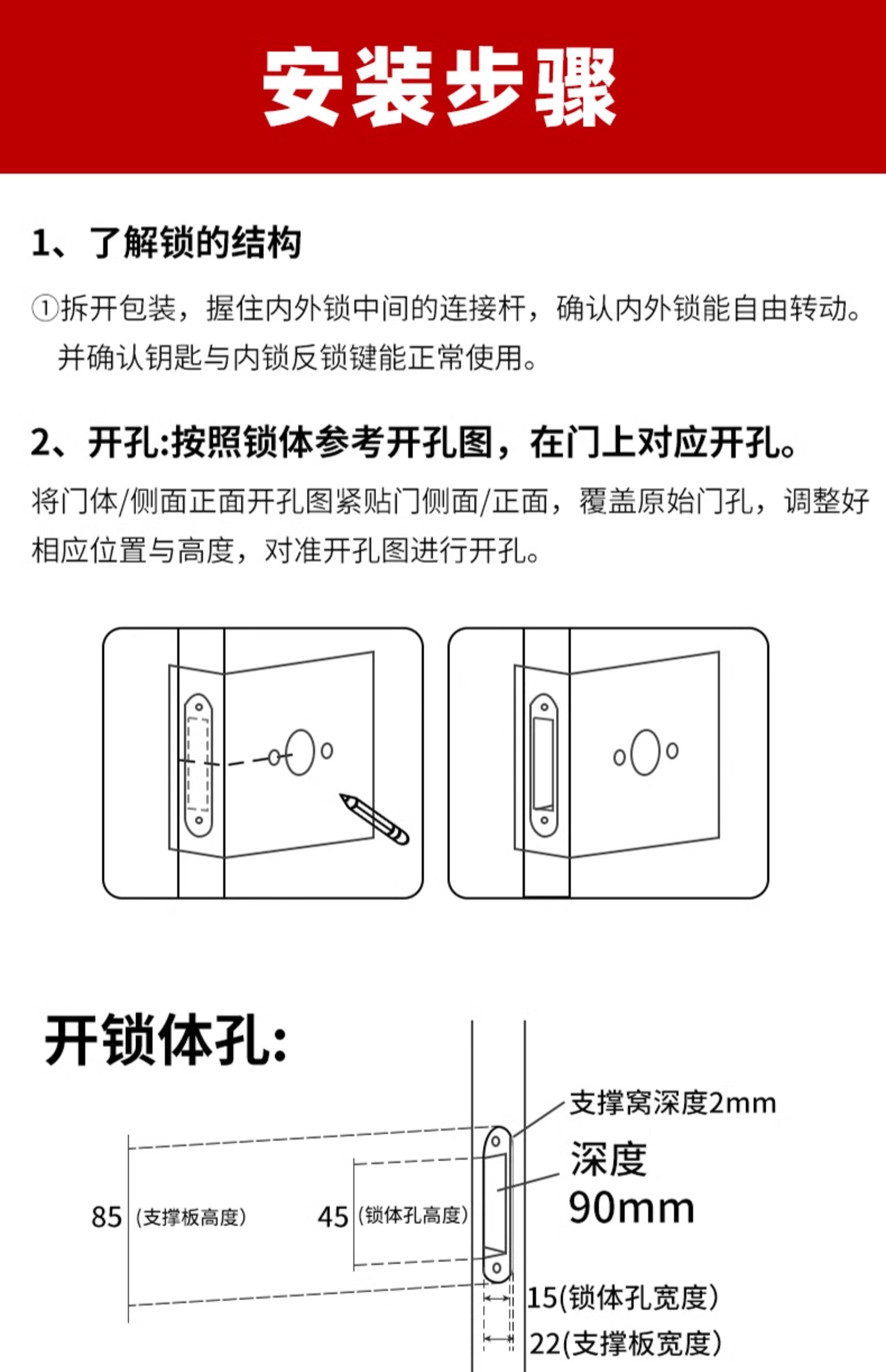 安装步骤

1、了解锁的结构

①拆开包装，握住内外锁中间的连接杆，确认内外锁能自由转动。并确认钥匙与内锁反锁键能正常使用。

2、开孔:按照锁体参考开孔图，在门上对应开孔。

将门体/侧面正面开孔图紧贴门侧面/正面，覆盖原始门孔，调整好相应位置与高度，对准开孔图进行开孔。

开锁体孔:

支撑窝深度2mm

深度 90mm

85 (支撑板高度)

45 (锁体孔高度)

15(锁体孔宽度)

22(支撑板宽度)