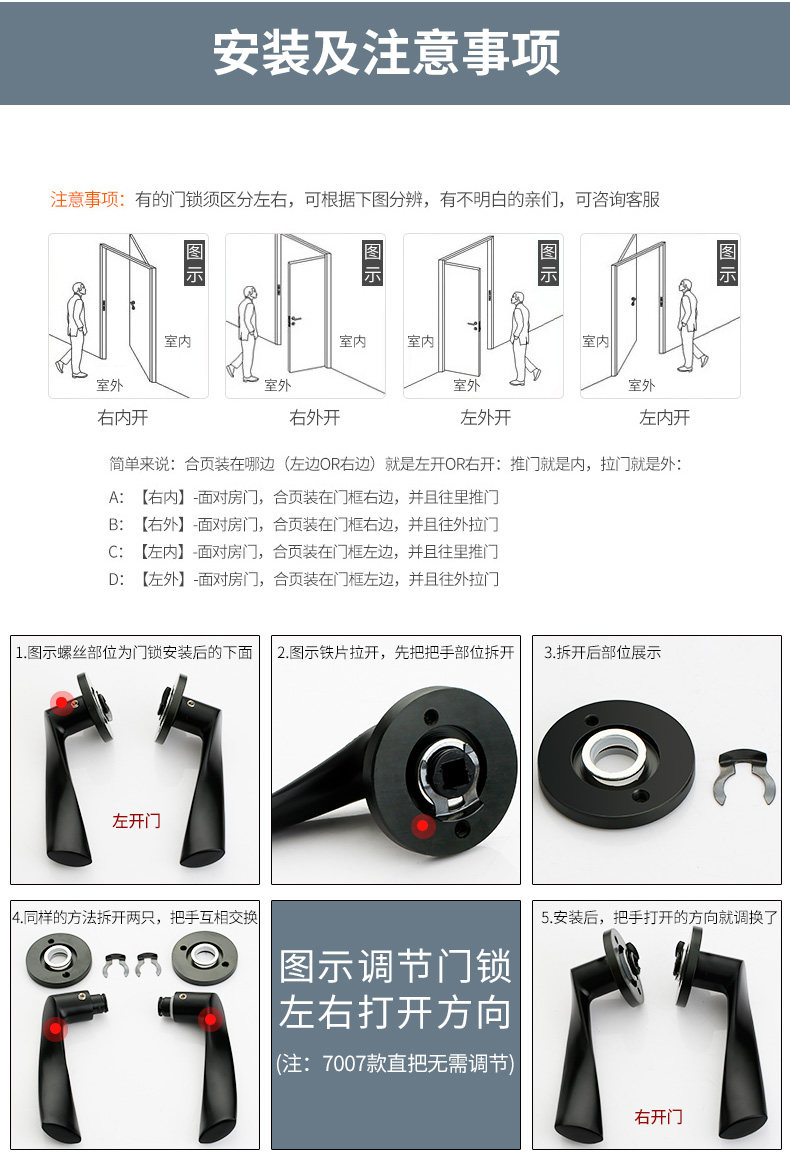 安装及注意事项

注意事项：有的门锁须区分左右，可根据下图分辨，有不明白的亲们，可咨询客服

图示
室内
室外
右内开

图示
室内
室外
右外开

图示
室内
室外
左外开

图示
室内
室外
左内开

简单来说：合页装在哪边（左边OR右边）就是左开OR右开：推门就是内，拉门就是外：

A：【右内】-面对房门，合页装在门框右边，并且往里推门
B：【右外】-面对房门，合页装在门框右边，并且往外拉门
C：【左内】-面对房门，合页装在门框左边，并且往里推门
D：【左外】-面对房门，合页装在门框左边，并且往外拉门

1.图示螺丝部位为门锁安装后的下面
左开门

2.图示铁片拉开，先把把手部位拆开

3.拆开后部位展示

4.同样的方法拆开两只，把手互相交换

图示调节门锁左右打开方向
(注：7007款直把无需调节)

5.安装后，把手打开的方向就调换了
右开门