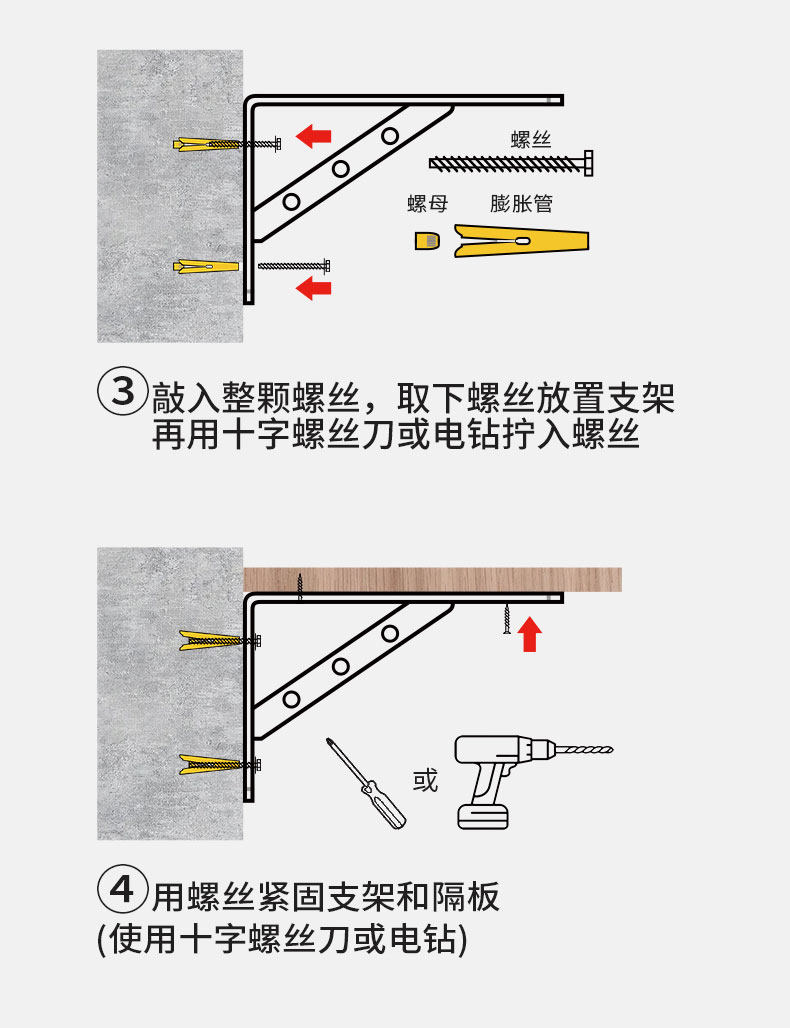 螺丝

螺母 膨胀管

③敲入整颗螺丝，取下螺丝放置支架
再用十字螺丝刀或电钻拧入螺丝

或

④用螺丝紧固支架和隔板
(使用十字螺丝刀或电钻)