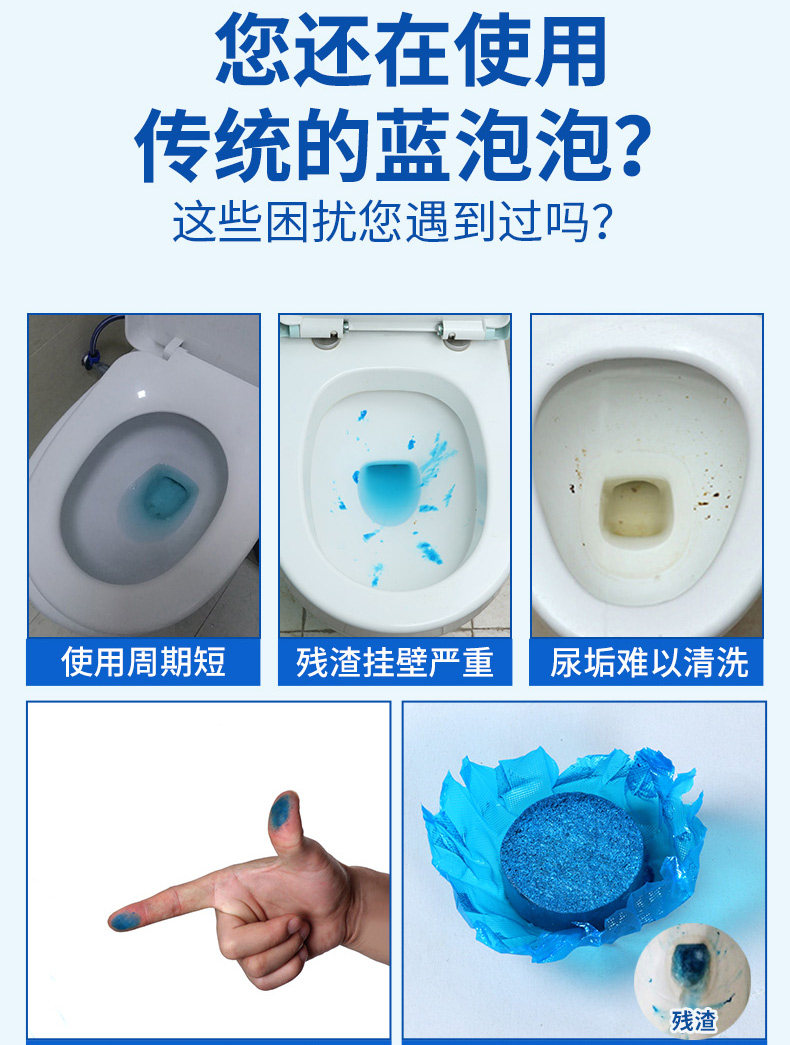 您还在使用
传统的蓝泡泡？
这些困扰您遇到过吗？

使用周期短

残渣挂壁严重

尿垢难以清洗

残渣