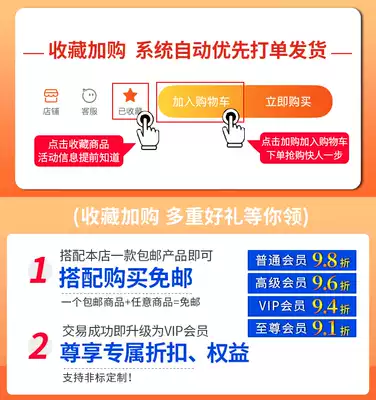 收藏加购 系统自动优先打单发货

店铺 客服 已收藏 加入购物车 立即购买

点击收藏商品
活动信息提前知道

点击加购加入购物车
下单抢购快人一步

(收藏加购 多重好礼等你领)

1 搭配本店一款包邮产品即可
搭配购买免邮
一个包邮商品+任意商品=免邮

2 交易成功即升级为VIP会员
尊享专属折扣、权益
支持非标定制!

普通会员 9.8 折
高级会员 9.6 折
VIP会员 9.4 折
至尊会员 9.1 折