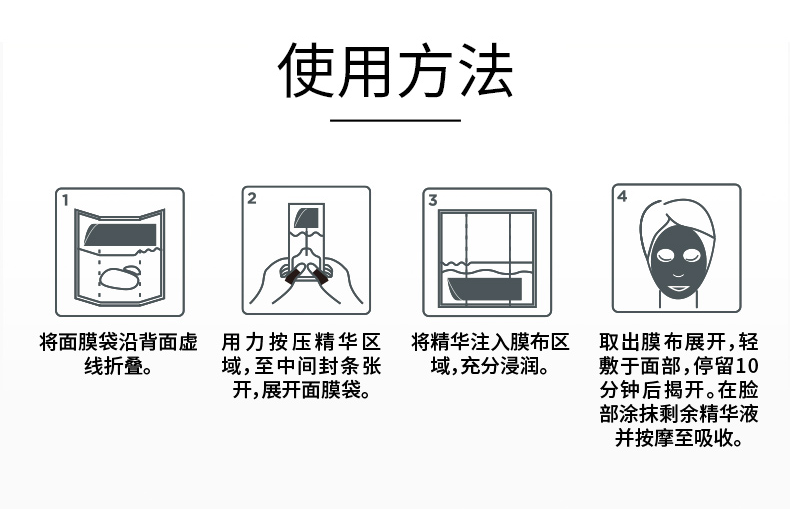 使用方法

1

将面膜袋沿背面虚线折叠。

2

用力按压精华区域，至中间封条张开，展开面膜袋。

3

将精华注入膜布区域，充分浸润。

4

取出膜布展开，轻敷于面部，停留10分钟后揭开。在脸部涂抹剩余精华液并按摩至吸收。